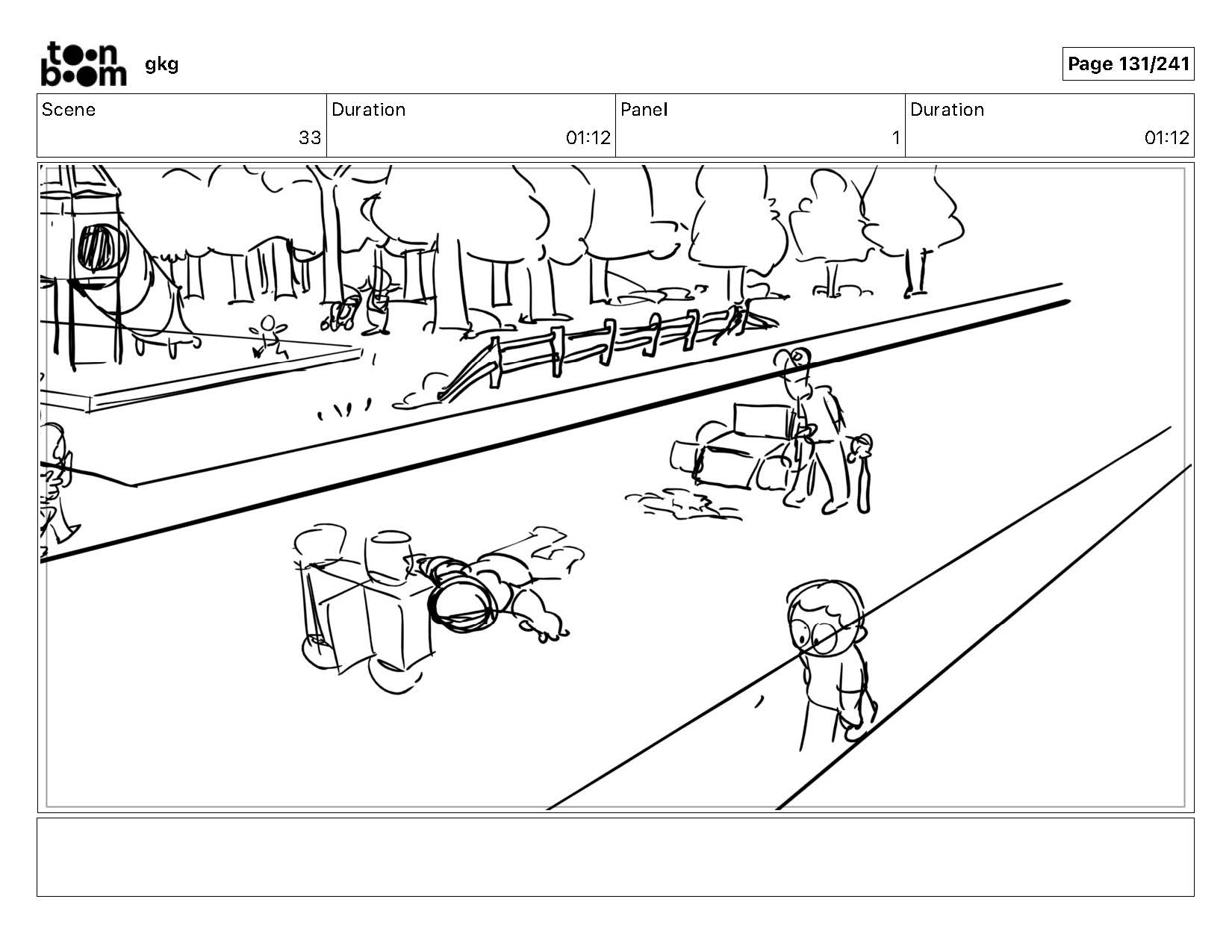 toon boom gkg

Page 131/241

| Scene | Duration | Panel | Duration |
|---|---|---|---|
| 33 | 01:12 | 1 | 01:12 |