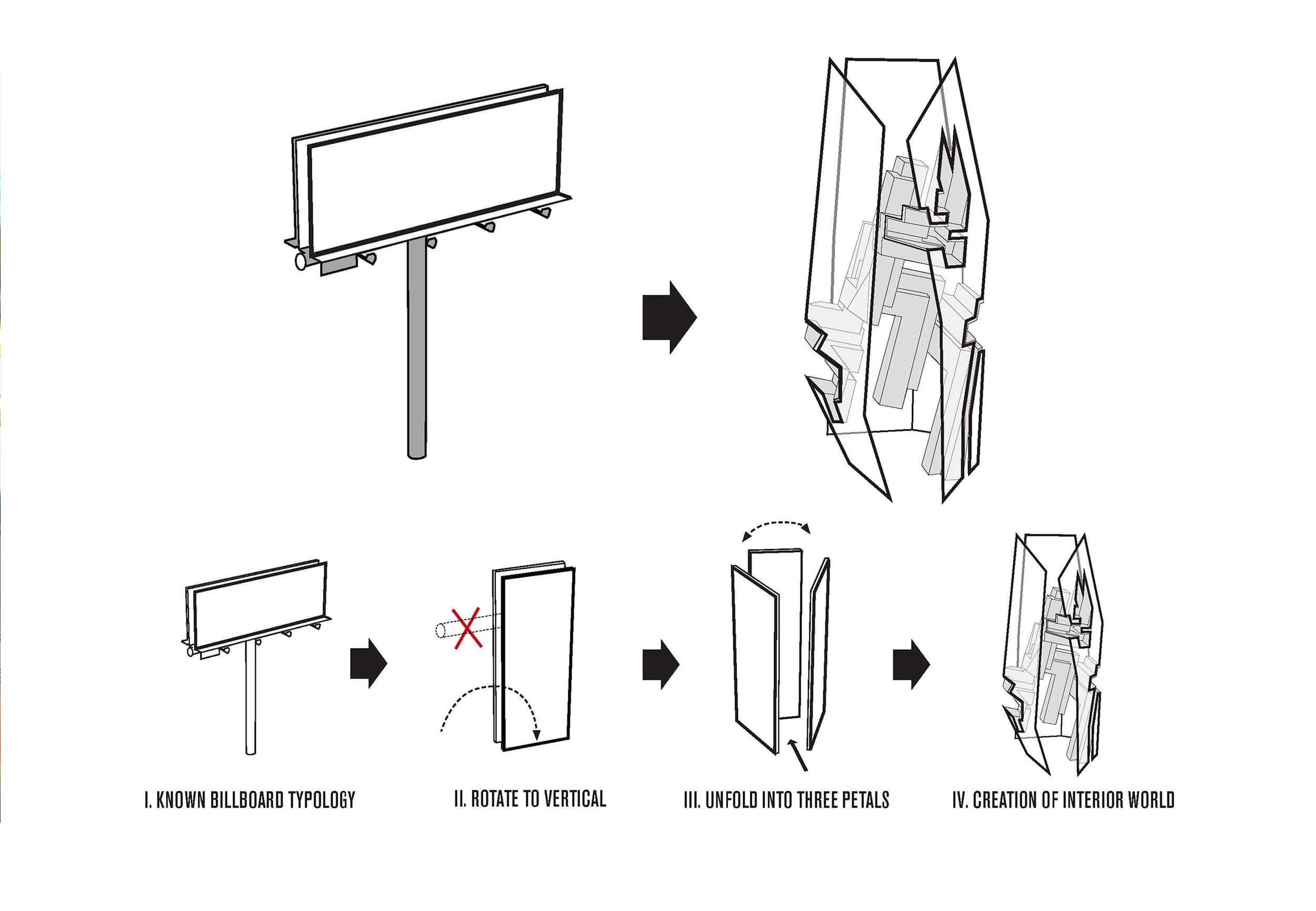 I. KNOWN BILLBOARD TYPOLOGY

II. ROTATE TO VERTICAL

III. UNFOLD INTO THREE PETALS

IV. CREATION OF INTERIOR WORLD