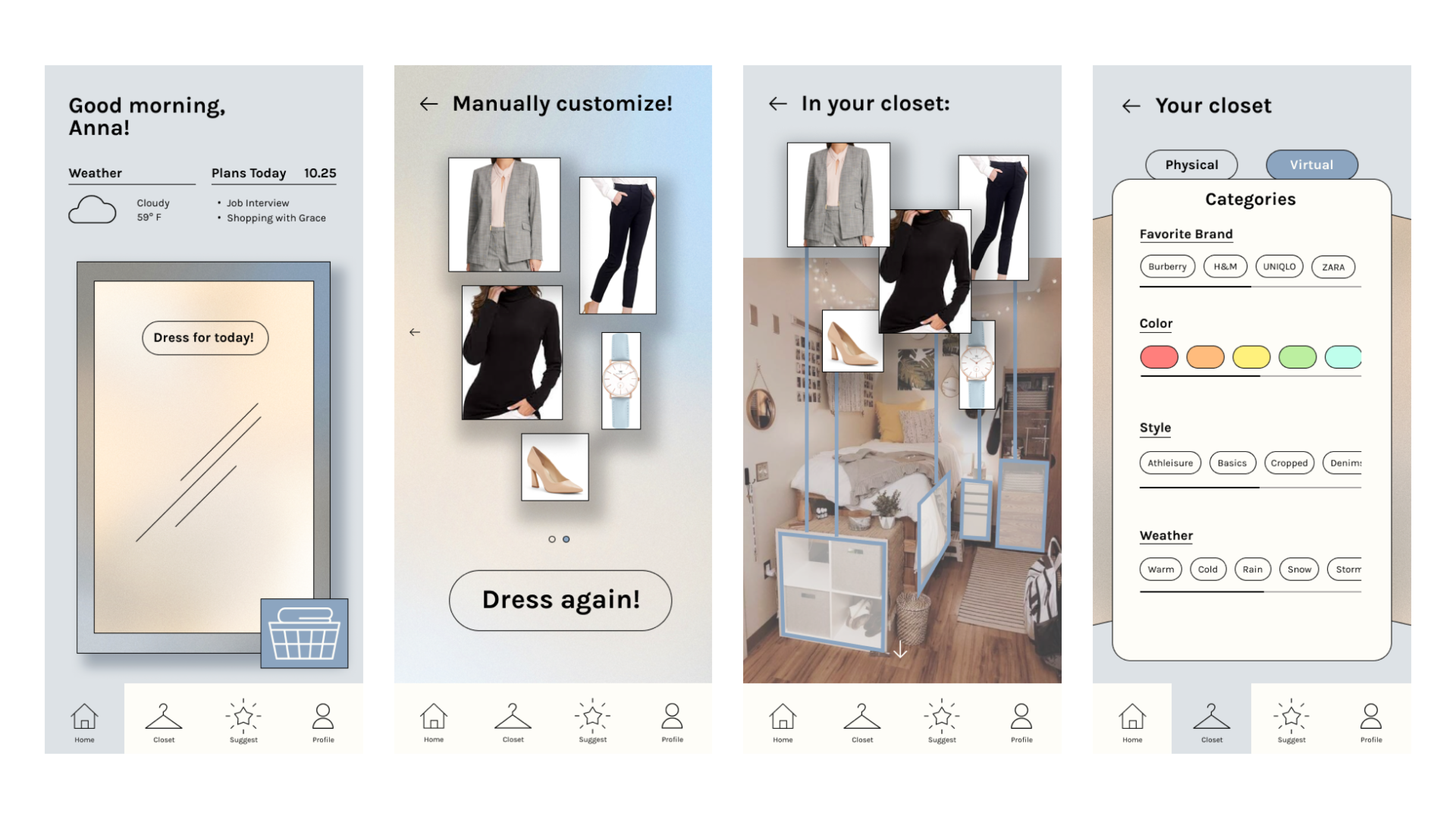 Good morning, Anna!

Weather

Cloudy
59° F

Plans Today 10.25

• Job Interview
• Shopping with Grace

Dress for today!

Home Closet Suggest Profile

← Manually customize!

←

Dress again!

Home Closet Suggest Profile

← In your closet:

Home Closet Suggest Profile

← Your closet

Physical Virtual

Categories

Favorite Brand

Burberry H&M UNIQLO ZARA

Color

Style

Athleisure Basics Cropped Denim

Weather

Warm Cold Rain Snow Storm

Home Closet Suggest Profile