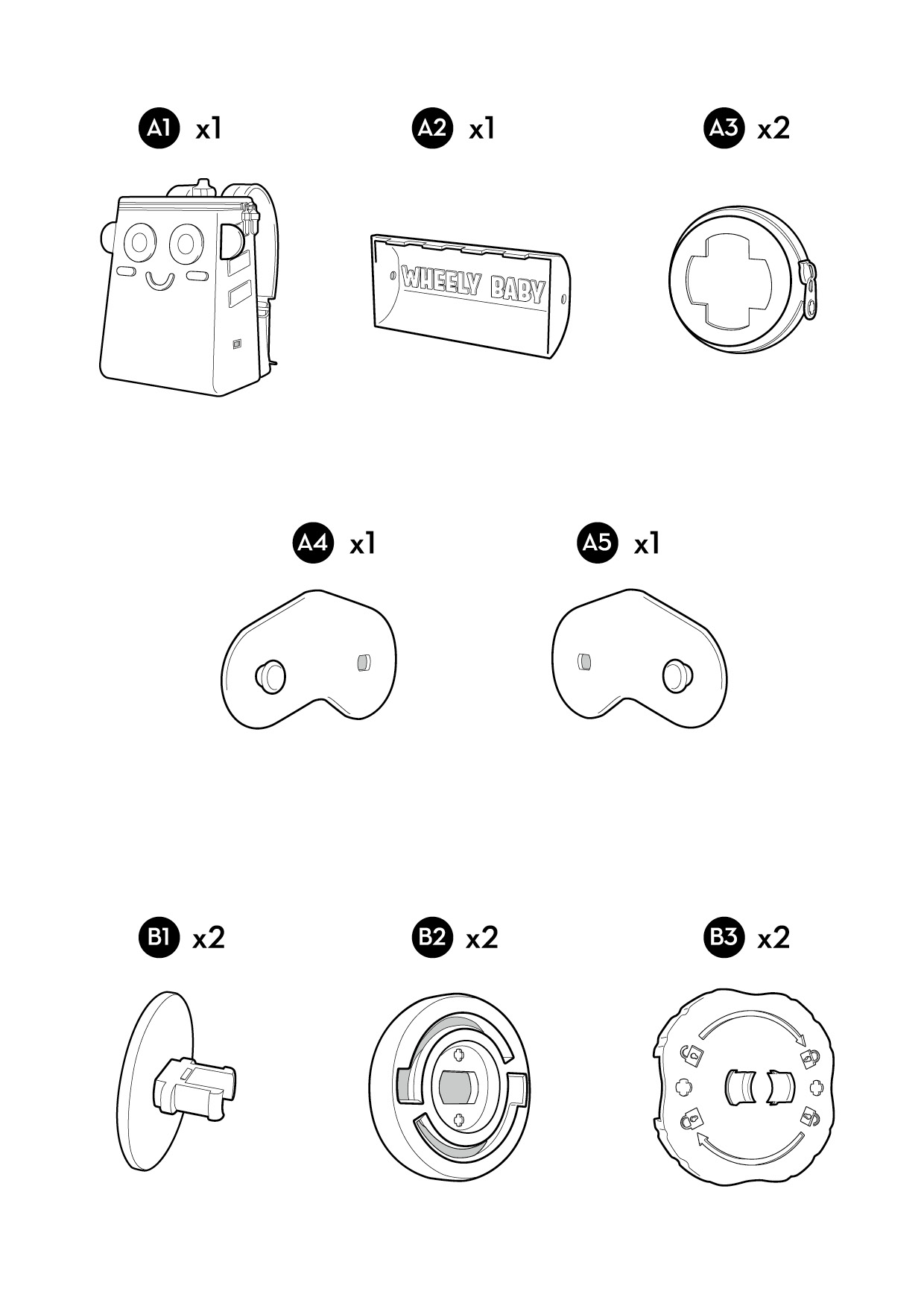 A1 x1

A2 x1

WHEELY BABY

A3 x2

A4 x1

A5 x1

B1 x2

B2 x2

B3 x2