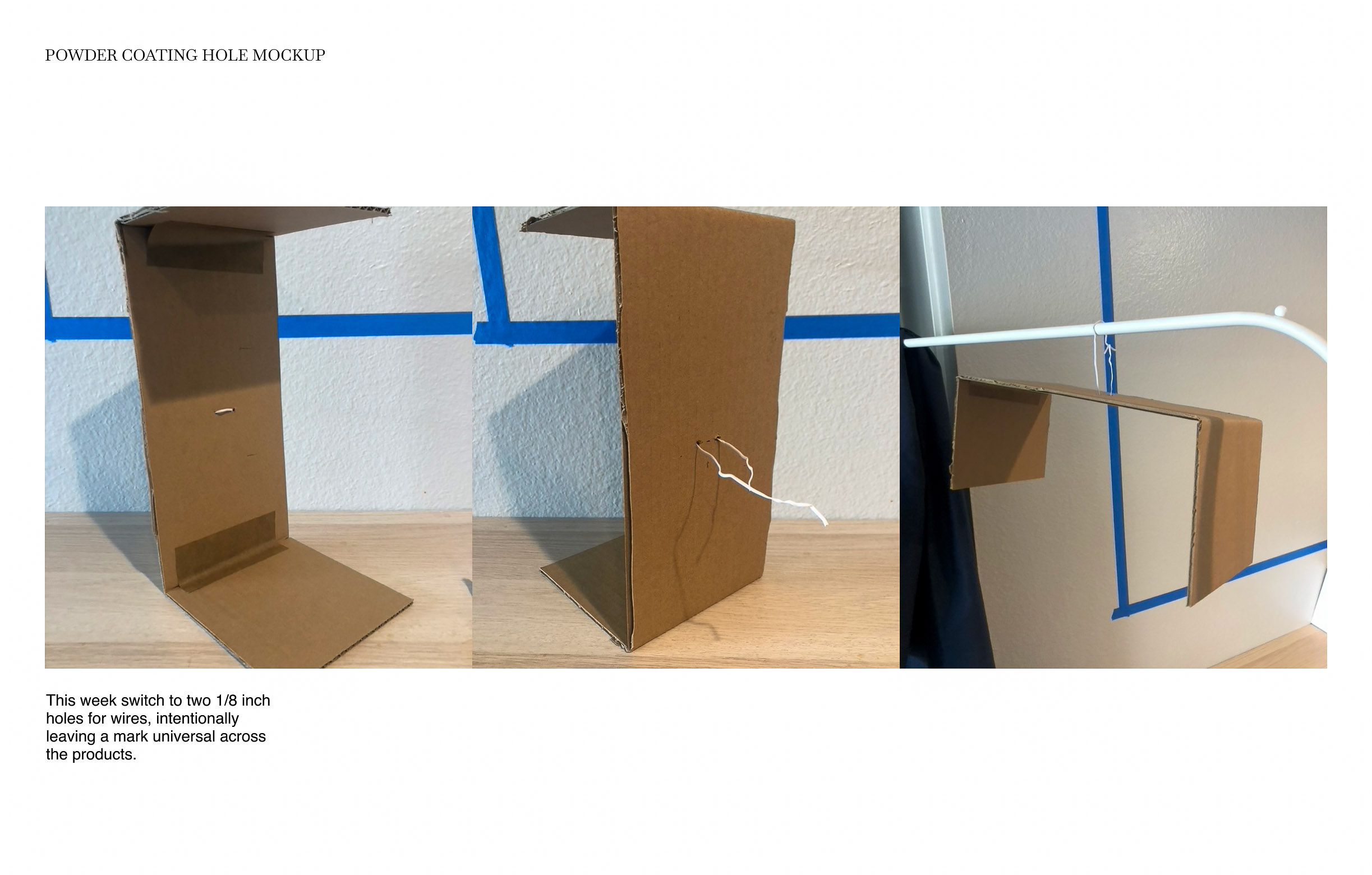 POWDER COATING HOLE MOCKUP

This week switch to two 1/8 inch holes for wires, intentionally leaving a mark universal across the products.