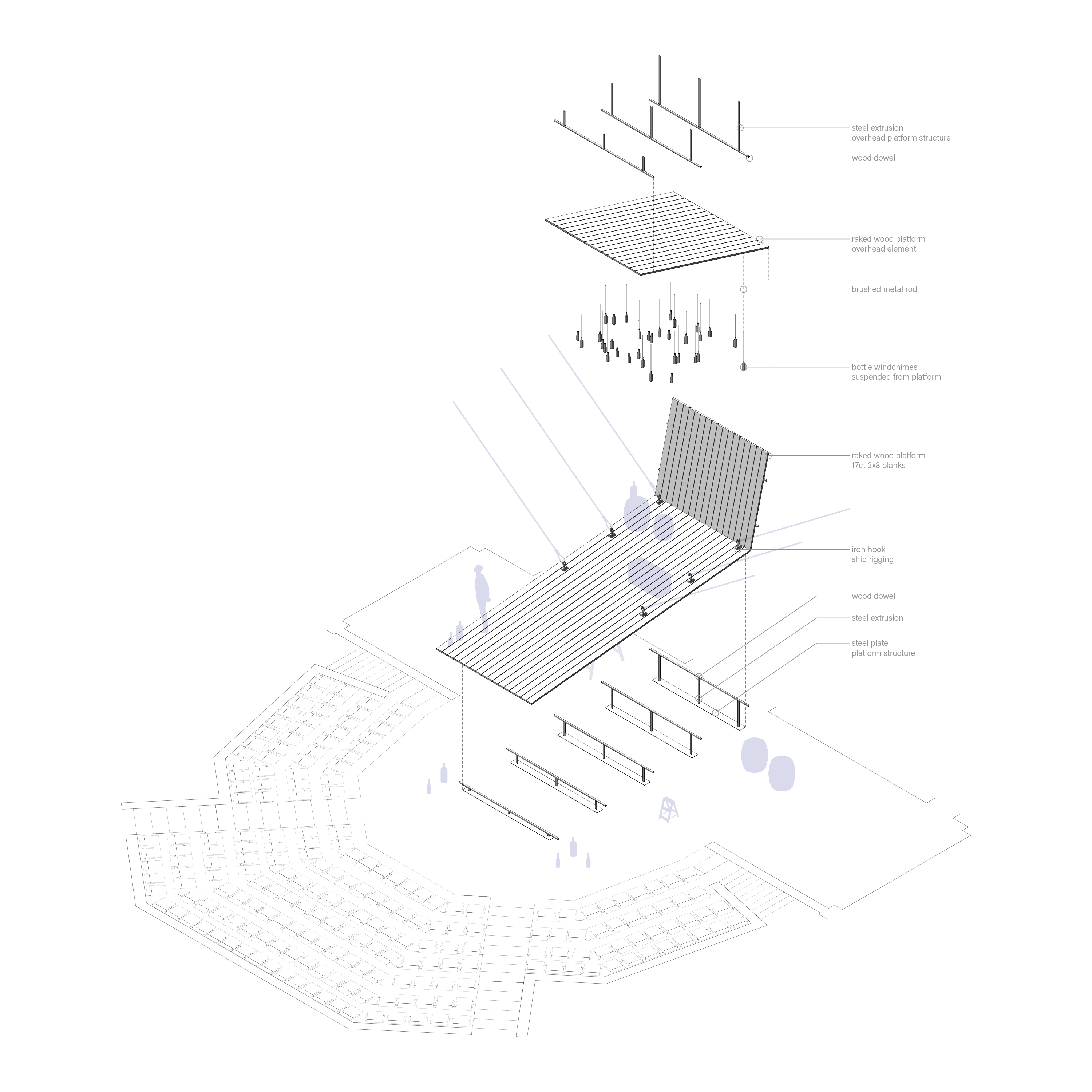 steel extrusion
overhead platform structure

wood dowel

raked wood platform
overhead element

brushed metal rod

bottle windchimes
suspended from platform

raked wood platform
17ct 2x8 planks

iron hook
ship rigging

wood dowel

steel extrusion

steel plate
platform structure