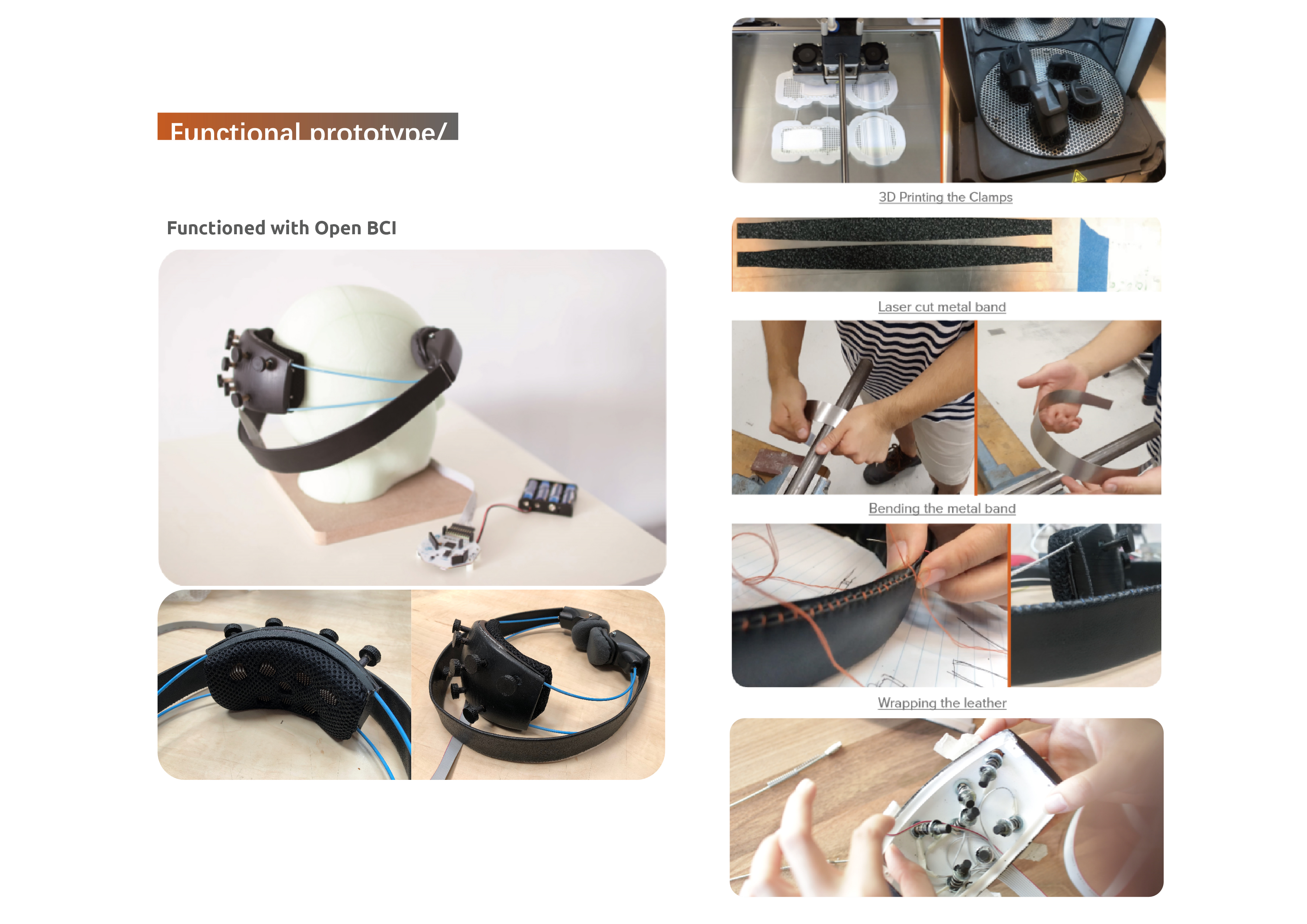 Functional prototype/

Functioned with Open BCI

3D Printing the Clamps

Laser cut metal band

Bending the metal band

Wrapping the leather