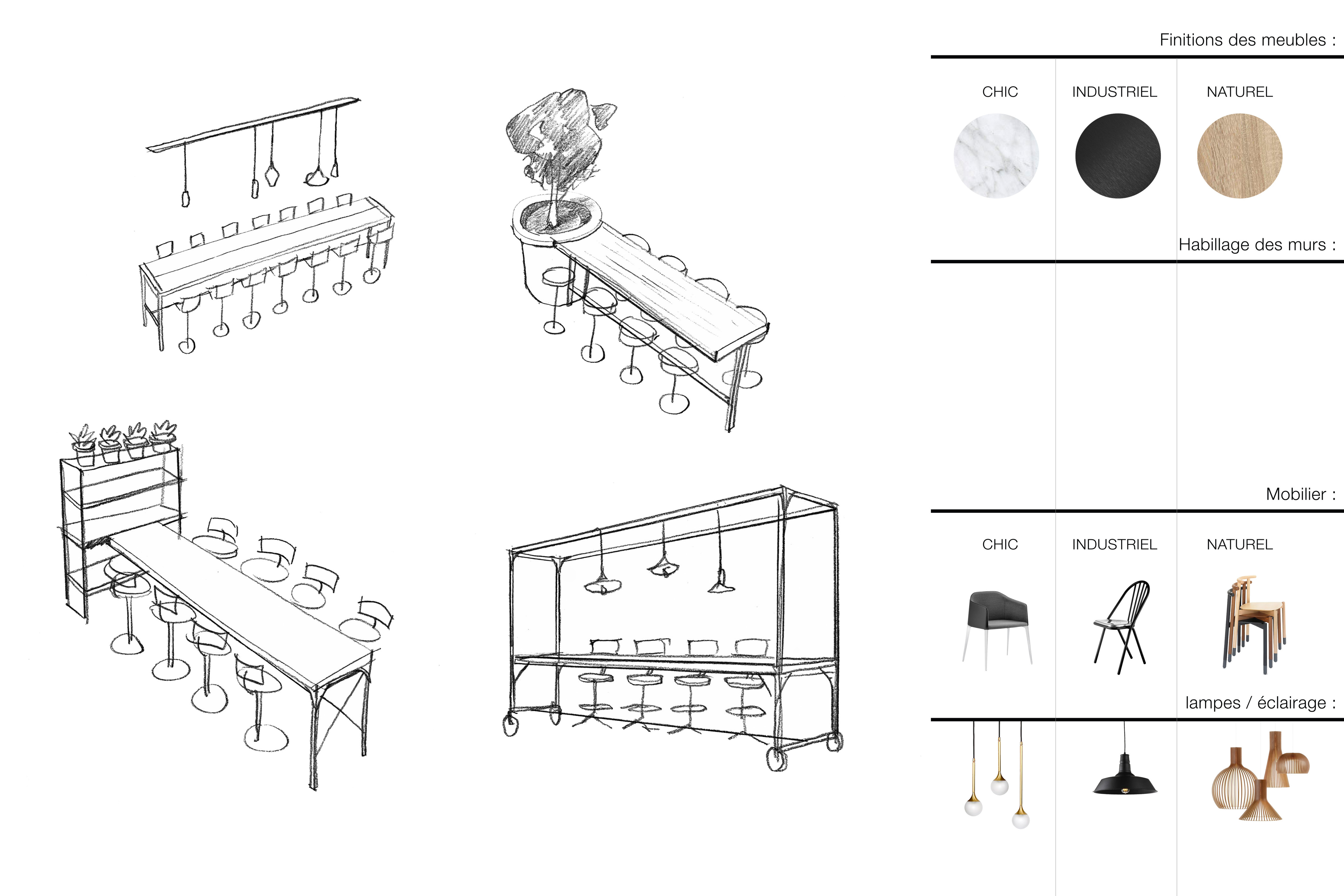 Finitions des meubles :

CHIC

INDUSTRIEL

NATUREL

Habillage des murs :

Mobilier :

CHIC

INDUSTRIEL

NATUREL

lampes / éclairage :