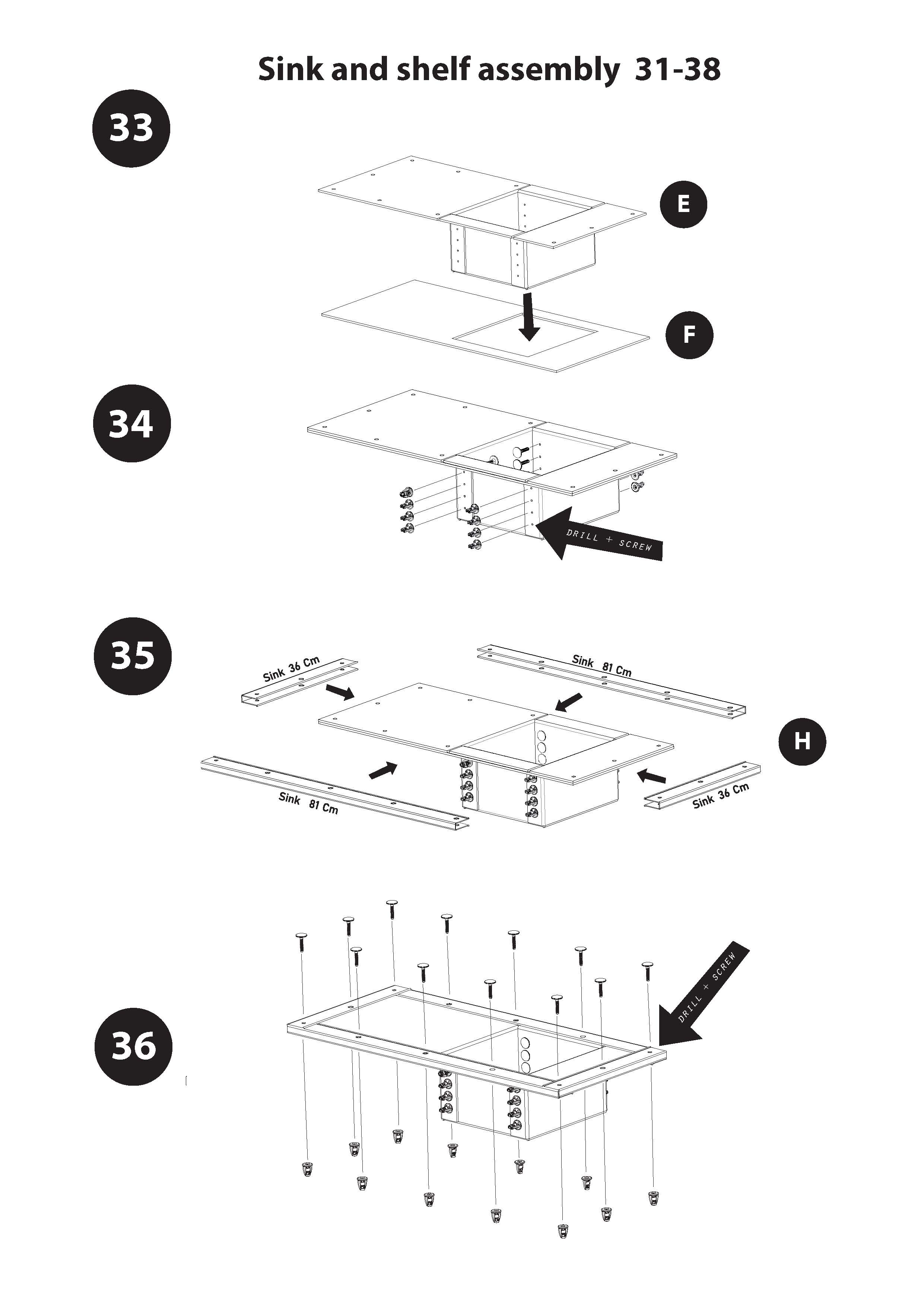 Sink and shelf assembly 31-38

33

E

F

34

DRILL + SCREW

35

Sink 36 Cm

Sink 81 Cm

H

Sink 81 Cm

Sink 36 Cm

36

DRILL + SCREW