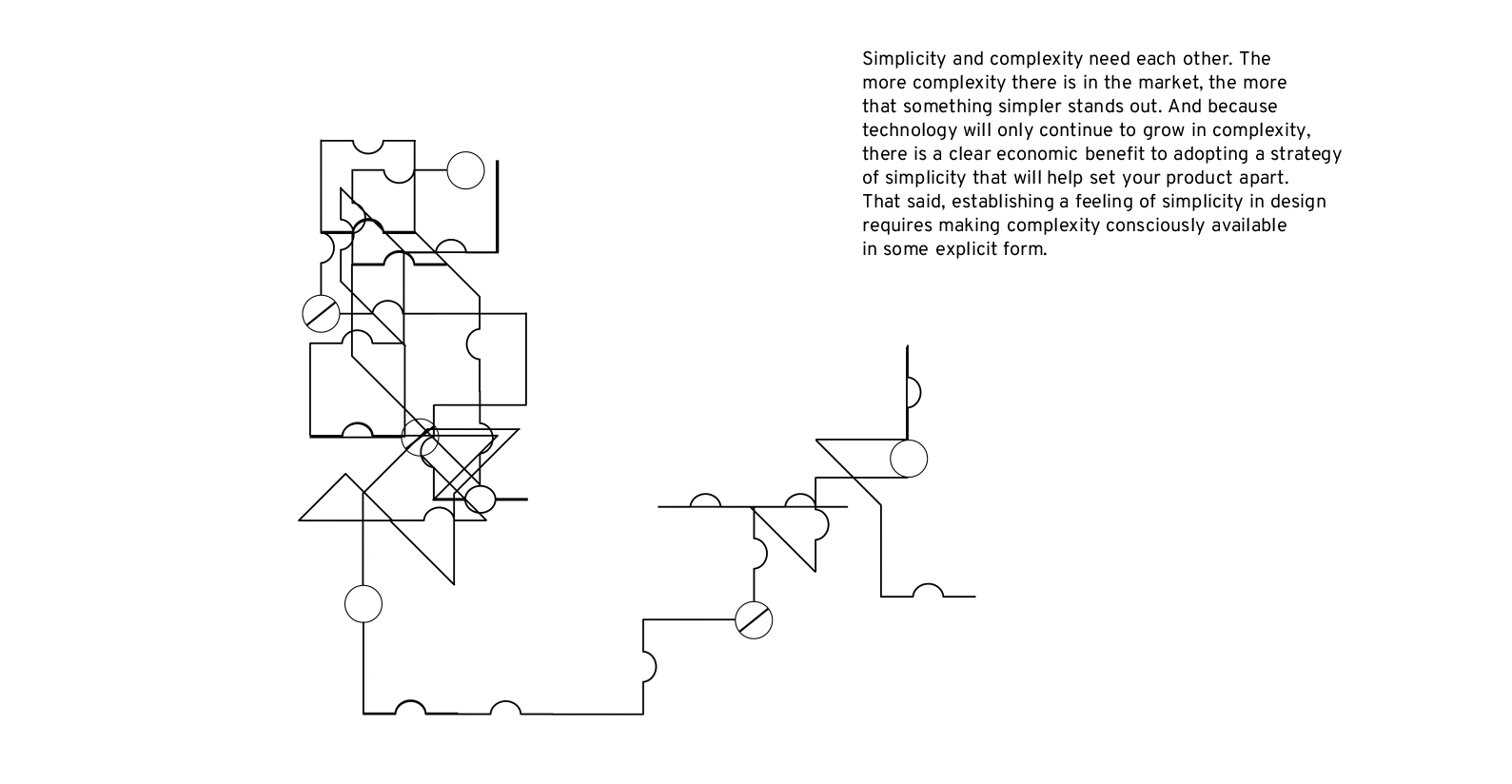 Simplicity and complexity need each other. The more complexity there is in the market, the more that something simpler stands out. And because technology will only continue to grow in complexity, there is a clear economic benefit to adopting a strategy of simplicity that will help set your product apart. That said, establishing a feeling of simplicity in design requires making complexity consciously available in some explicit form.