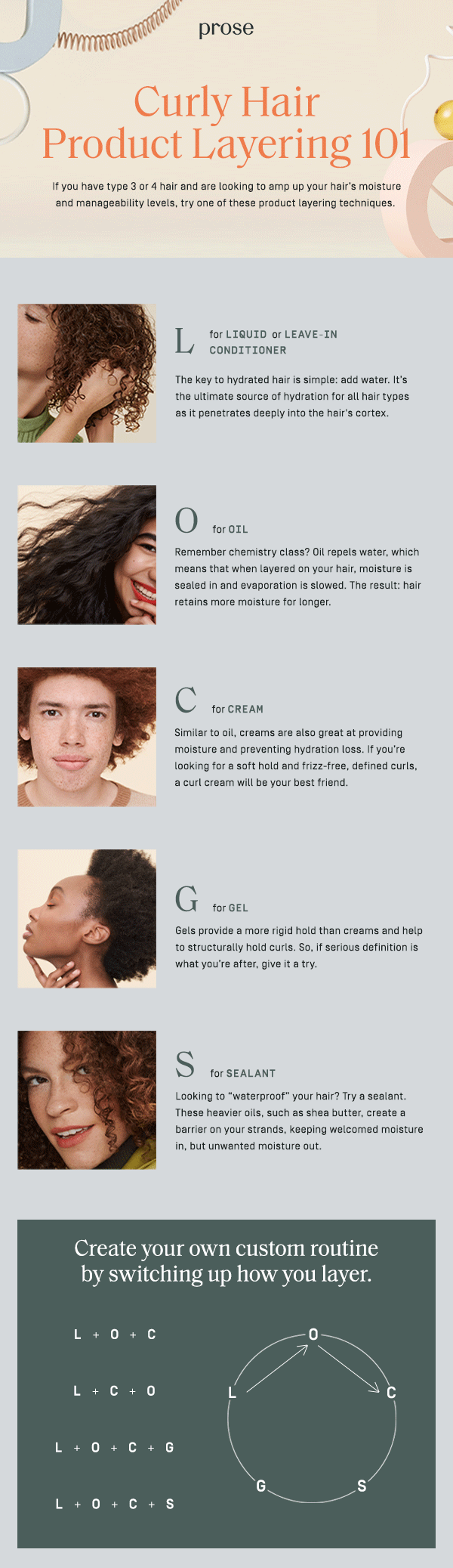 prose

Curly Hair Product Layering 101

If you have type 3 or 4 hair and are looking to amp up your hair's moisture and manageability levels, try one of these product layering techniques.

L for LIQUID or LEAVE-IN CONDITIONER

The key to hydrated hair is simple: add water. It's the ultimate source of hydration for all hair types as it penetrates deeply into the hair's cortex.

O for OIL

Remember chemistry class? Oil repels water, which means that when layered on your hair, moisture is sealed in and evaporation is slowed. The result: hair retains more moisture for longer.

C for CREAM

Similar to oil, creams are also great at providing moisture and preventing hydration loss. If you're looking for a soft hold and frizz-free, defined curls, a curl cream will be your best friend.

G for GEL

Gels provide a more rigid hold than creams and help to structurally hold curls. So, if serious definition is what you're after, give it a try.

S for SEALANT

Looking to "waterproof" your hair? Try a sealant. These heavier oils, such as shea butter, create a barrier on your strands, keeping welcomed moisture in, but unwanted moisture out.

Create your own custom routine by switching up how you layer.

L + O + C

L + C + O

L + O + C + G

L + O + C + S

O
L
C
G
S