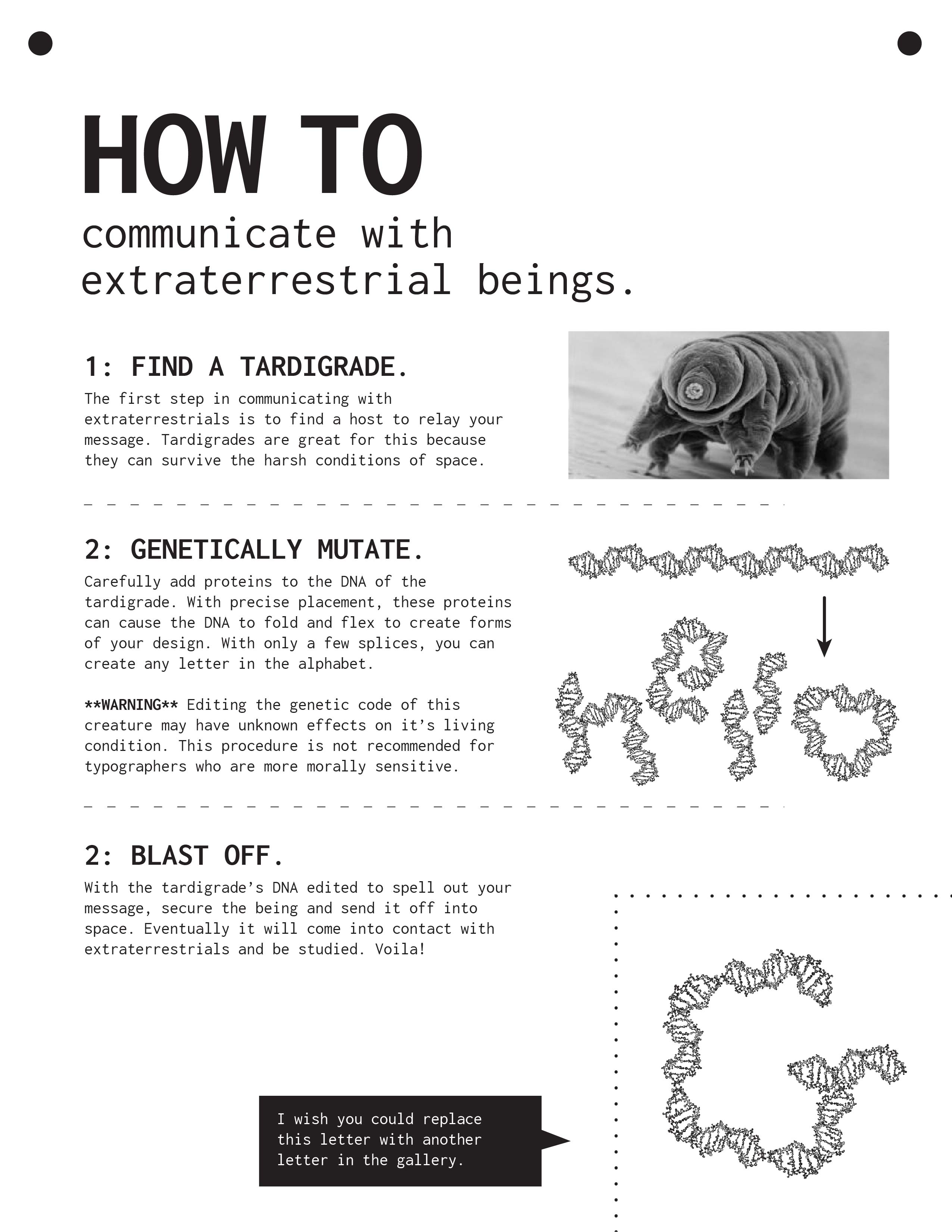 HOW TO
communicate with extraterrestrial beings.

1: FIND A TARDIGRADE.

The first step in communicating with extraterrestrials is to find a host to relay your message. Tardigrades are great for this because they can survive the harsh conditions of space.

2: GENETICALLY MUTATE.

Carefully add proteins to the DNA of the tardigrade. With precise placement, these proteins can cause the DNA to fold and flex to create forms of your design. With only a few splices, you can create any letter in the alphabet.

**WARNING** Editing the genetic code of this creature may have unknown effects on it's living condition. This procedure is not recommended for typographers who are more morally sensitive.

2: BLAST OFF.

With the tardigrade's DNA edited to spell out your message, secure the being and send it off into space. Eventually it will come into contact with extraterrestrials and be studied. Voila!

I wish you could replace this letter with another letter in the gallery.