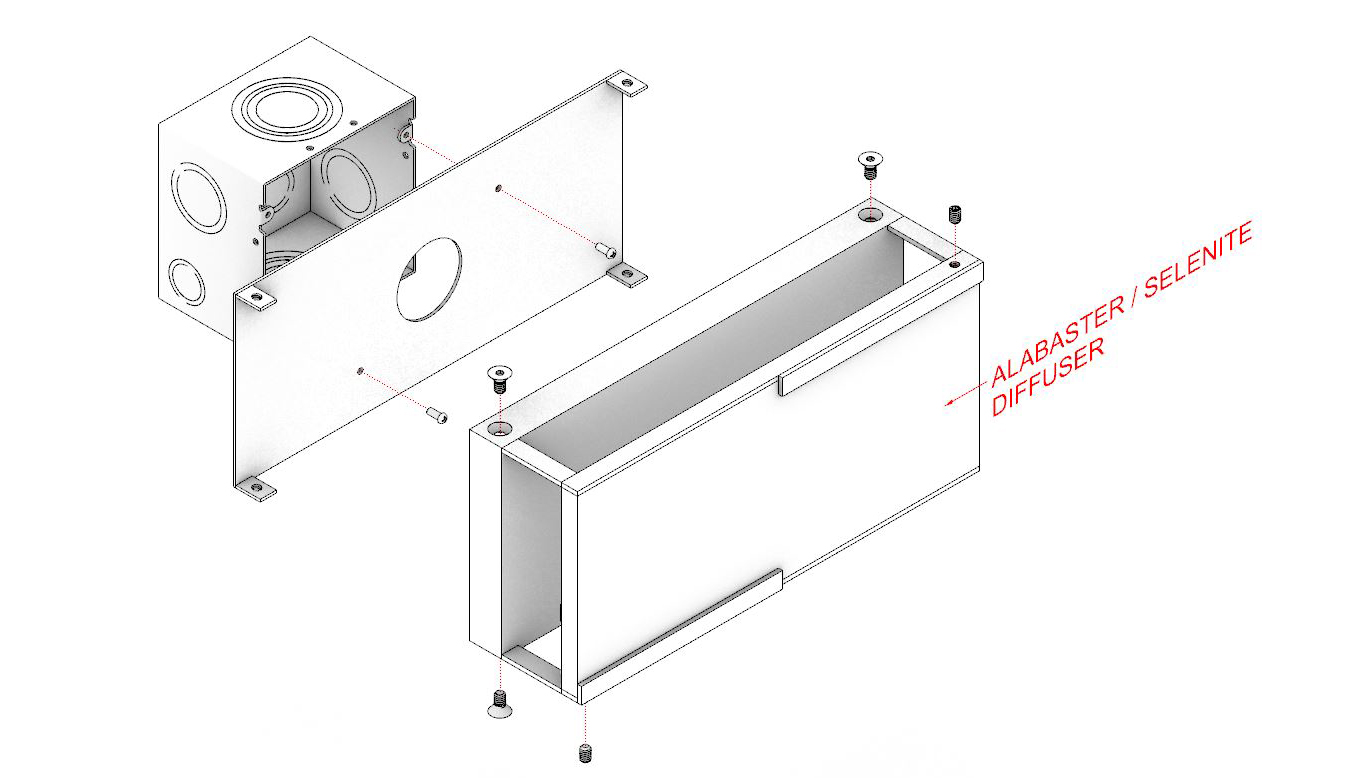 ALABASTER / SELENITE DIFFUSER