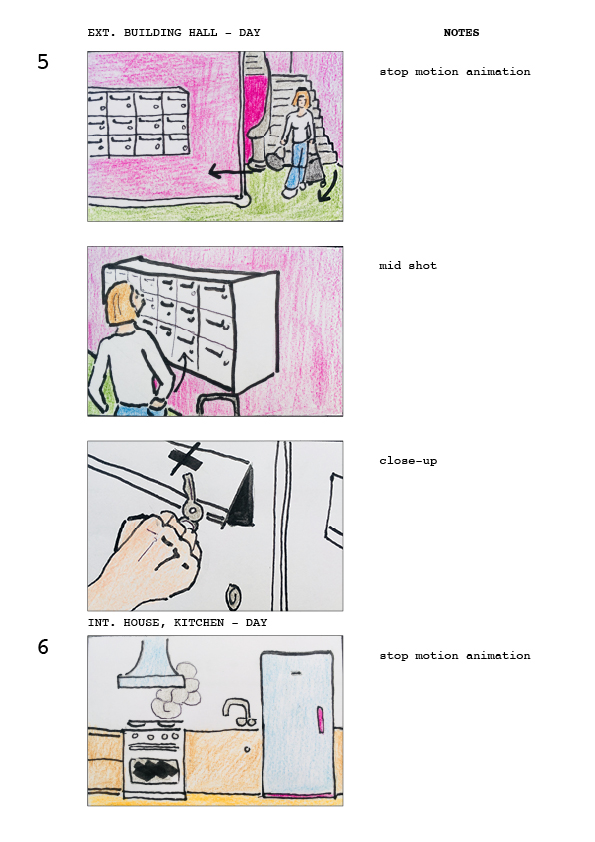 EXT. BUILDING HALL - DAY

NOTES

5

stop motion animation

mid shot

close-up

INT. HOUSE, KITCHEN - DAY

6

stop motion animation