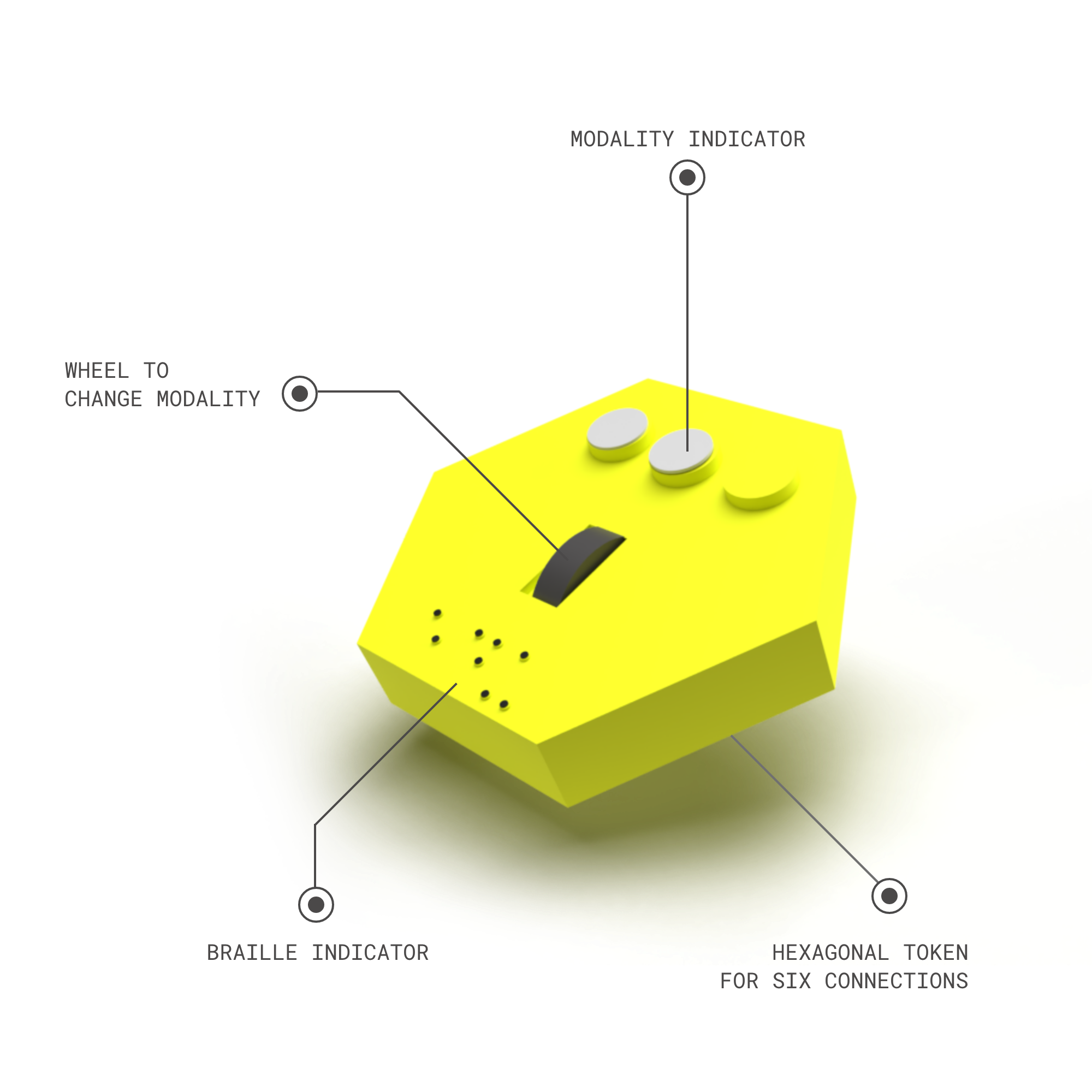 MODALITY INDICATOR

WHEEL TO
CHANGE MODALITY

BRAILLE INDICATOR

HEXAGONAL TOKEN
FOR SIX CONNECTIONS