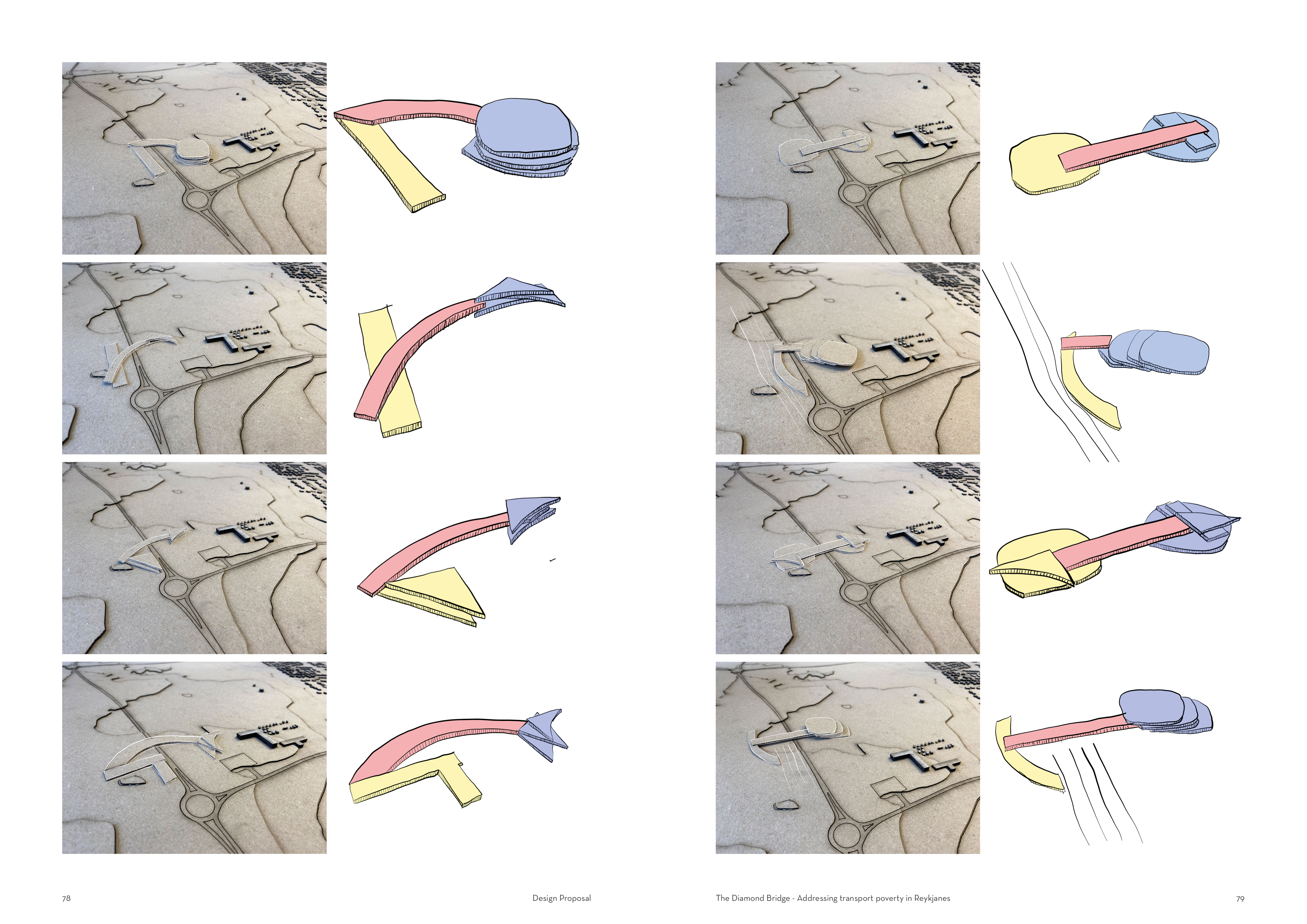 78

Design Proposal

The Diamond Bridge - Addressing transport poverty in Reykjanes

79