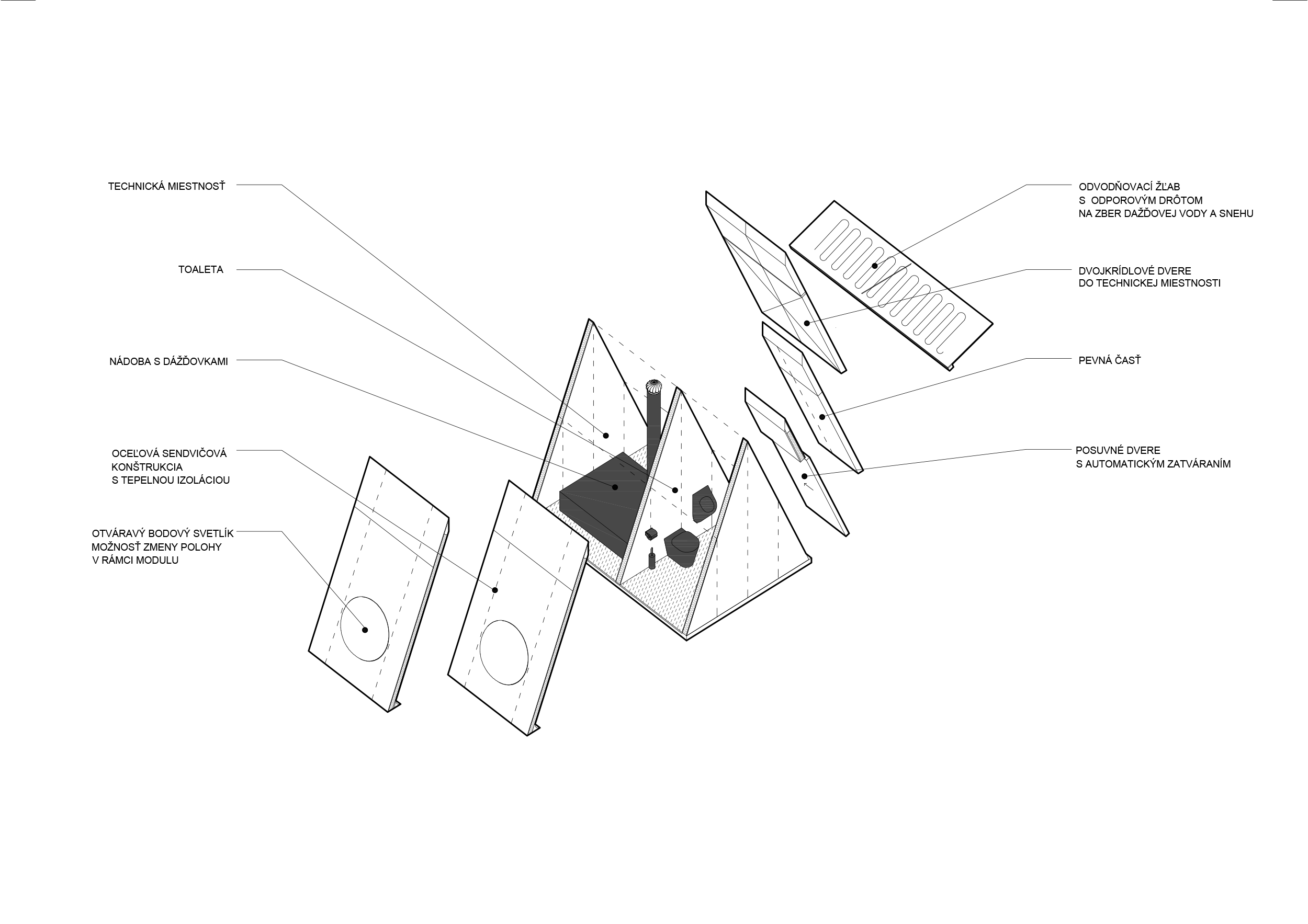 TECHNICKÁ MIESTNOSŤ

TOALETA

NÁDOBA S DÁŽĎOVKAMI

OCEĽOVÁ SENDVIČOVÁ KONŠTRUKCIA S TEPELNOU IZOLÁCIOU

OTVÁRAVÝ BODOVÝ SVETLÍK MOŽNOSŤ ZMENY POLOHY V RÁMCI MODULU

ODVODŇOVACÍ ŽĽAB S ODPOROVÝM DRÔTOM NA ZBER DAŽĎOVEJ VODY A SNEHU

DVOJKRÍDLOVÉ DVERE DO TECHNICKEJ MIESTNOSTI

PEVNÁ ČASŤ

POSUVNÉ DVERE S AUTOMATICKÝM ZATVÁRANÍM