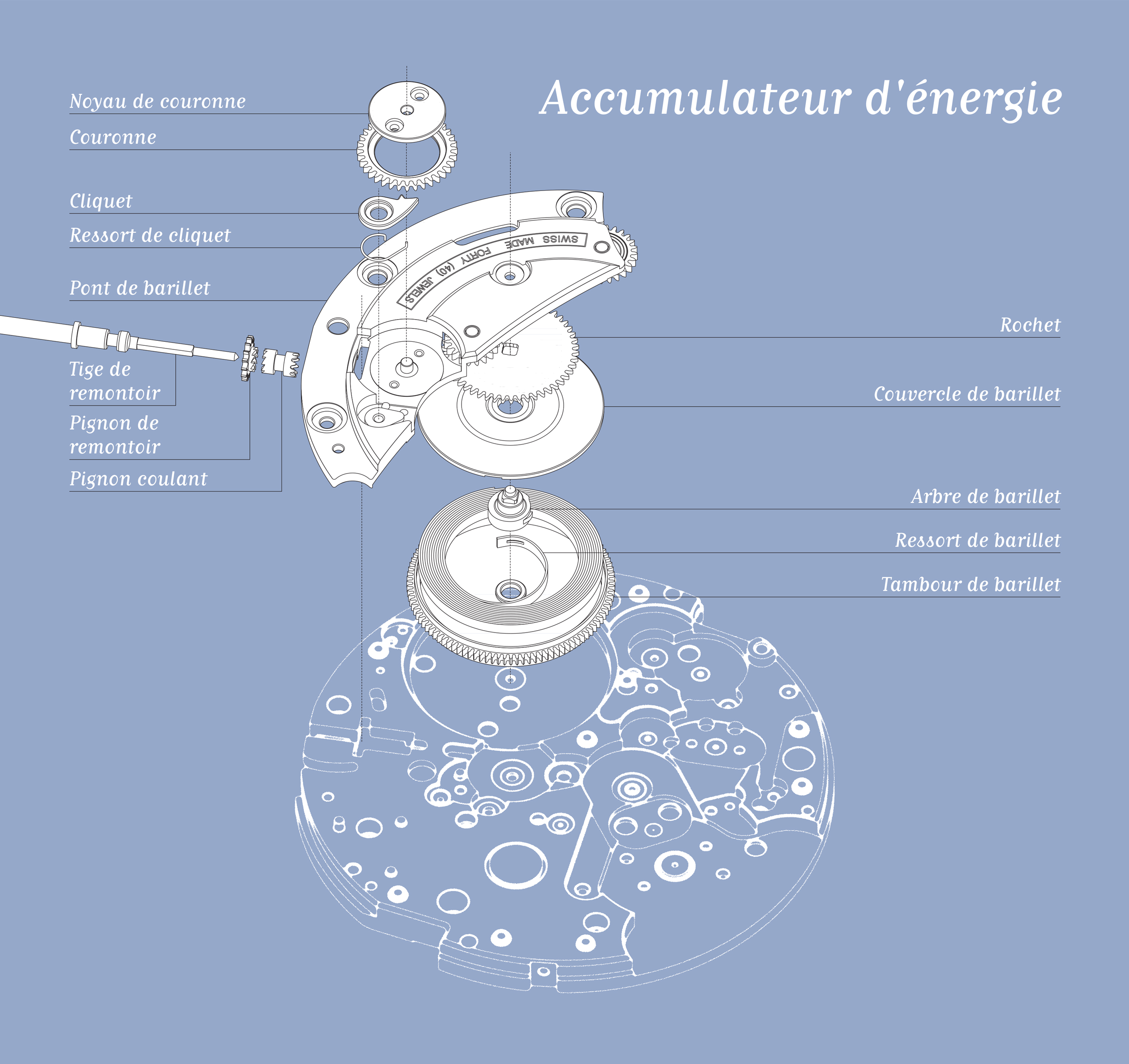 Accumulateur d'énergie

Noyau de couronne

Couronne

Cliquet

Ressort de cliquet

Pont de barillet

Tige de remontoir

Pignon de remontoir

Pignon coulant

SWISS MADE FORTY (40) JEWELS

Rochet

Couvercle de barillet

Arbre de barillet

Ressort de barillet

Tambour de barillet