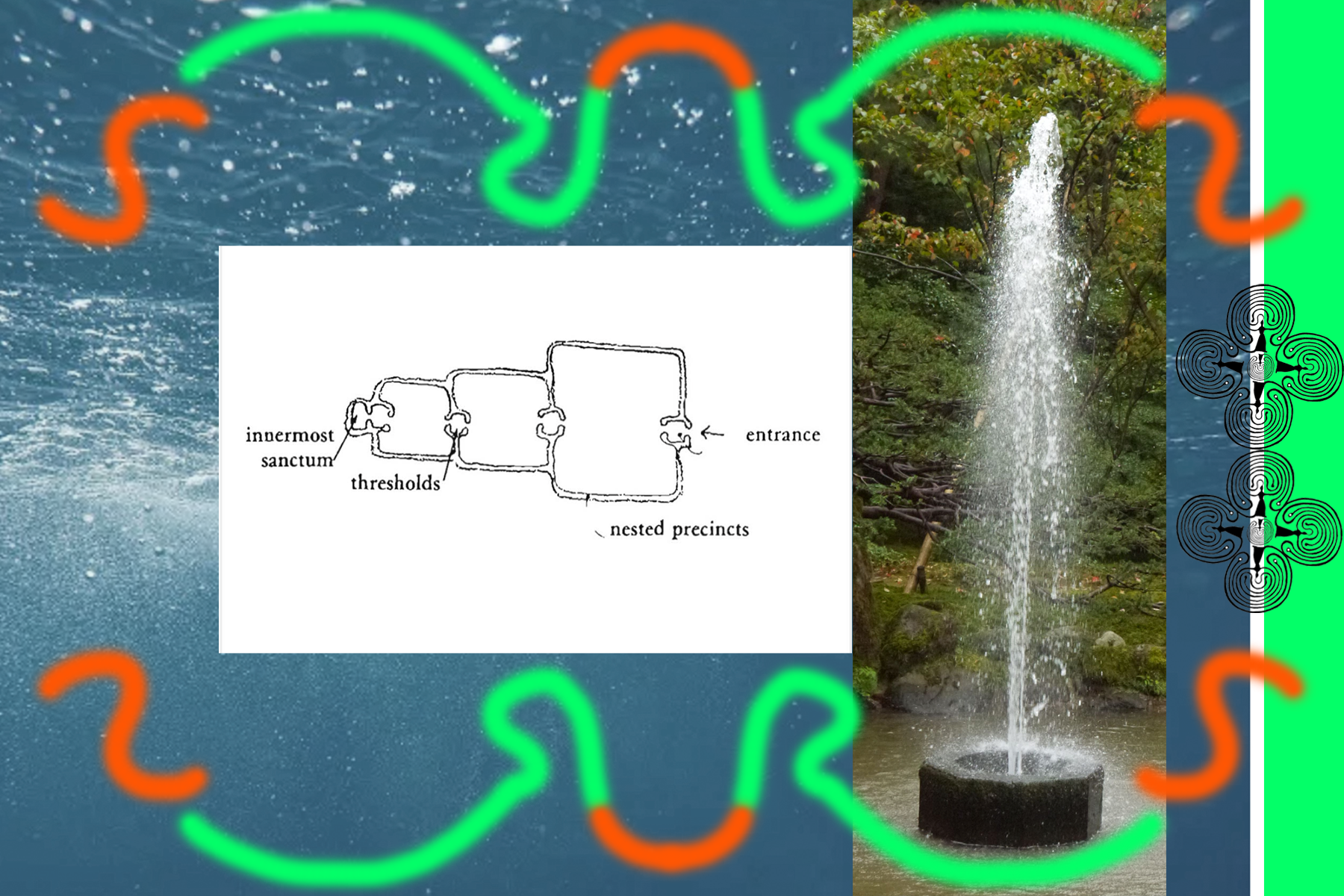 innermost sanctum

thresholds

entrance

nested precincts