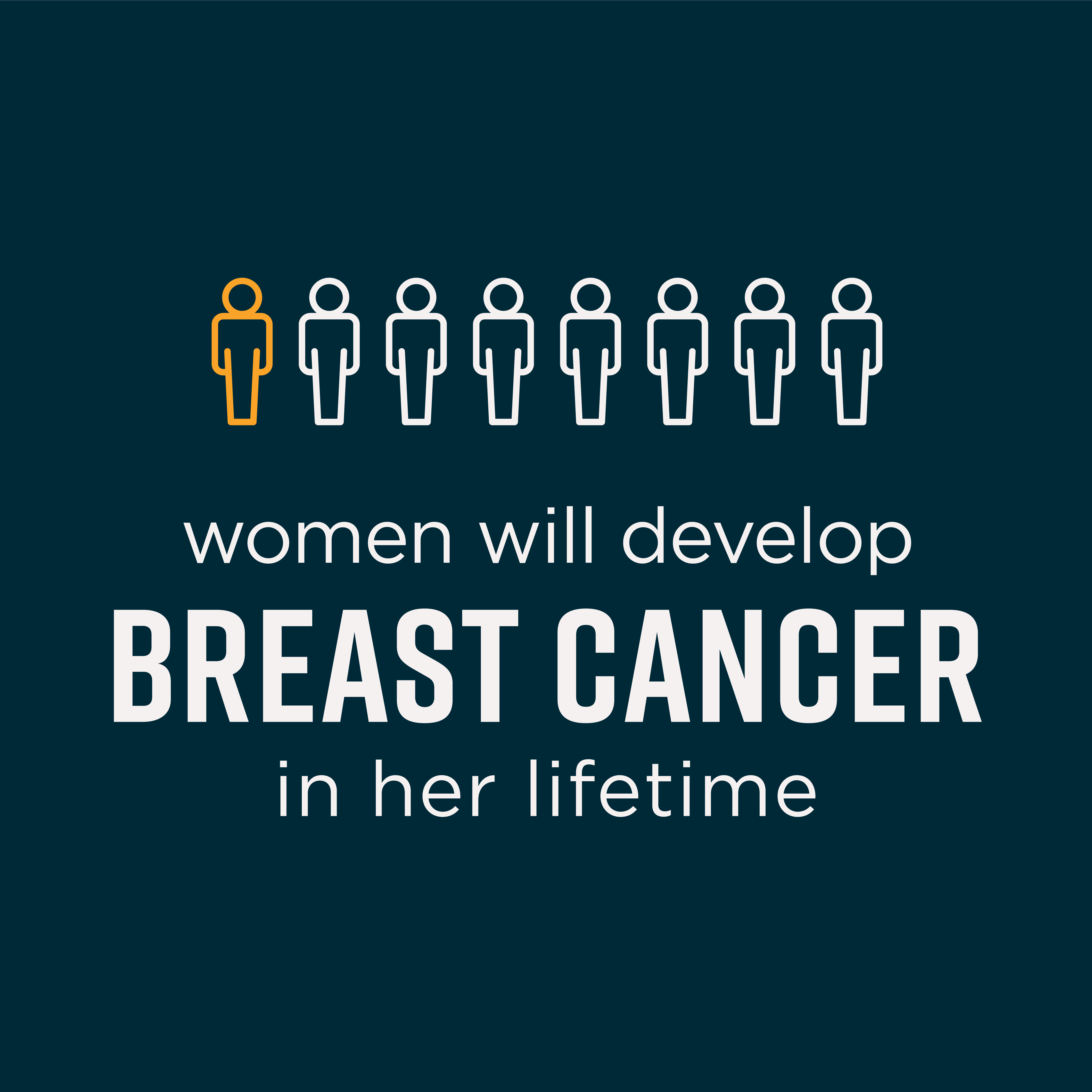 women will develop
BREAST CANCER
in her lifetime