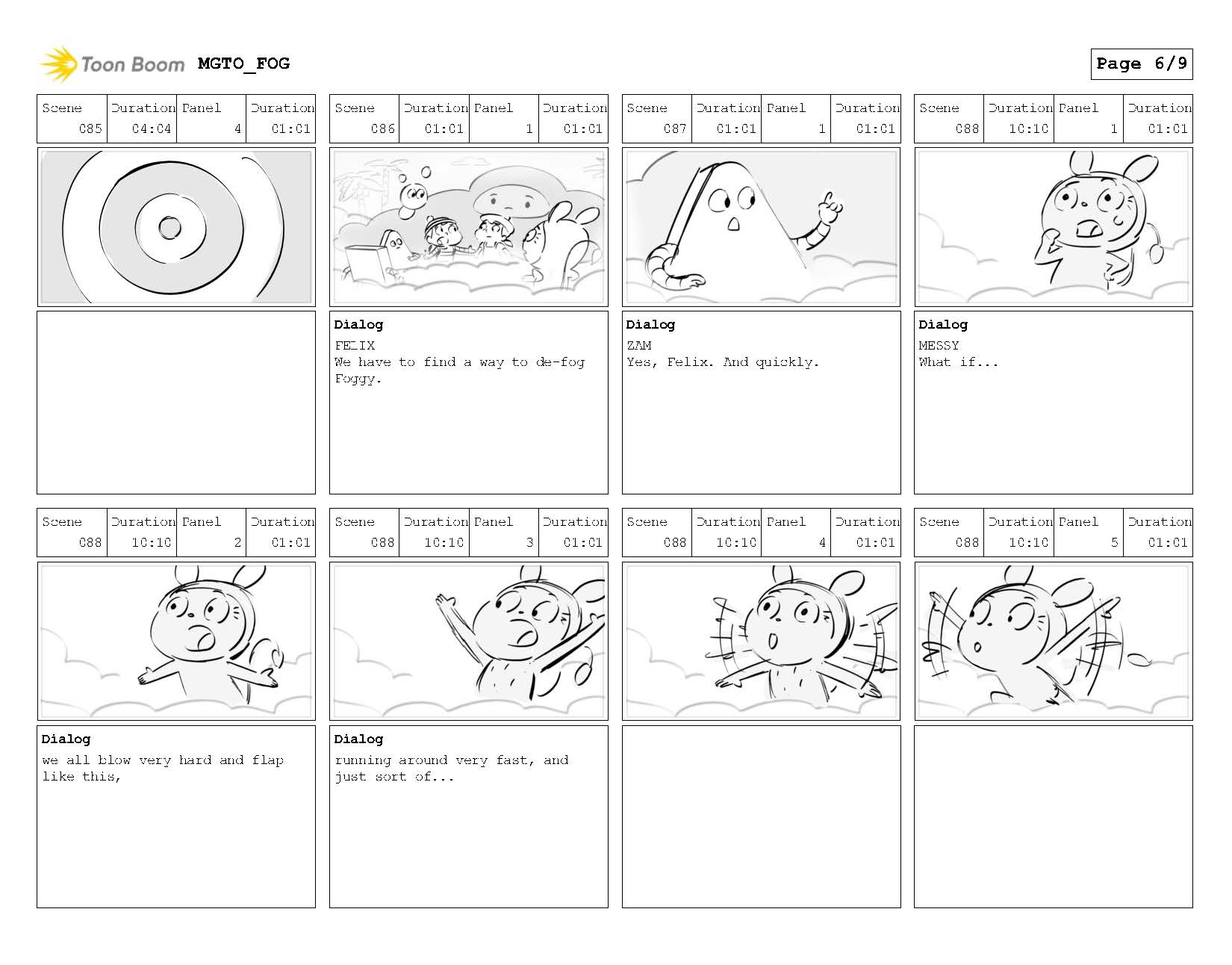 Toon Boom MGTO_FOG

Page 6/9

| Scene | Duration | Panel | Duration |
|---|---|---|---|
| 085 | 04:04 | 4 | 01:01 |

| Scene | Duration | Panel | Duration |
|---|---|---|---|
| 086 | 01:01 | 1 | 01:01 |

Dialog
FELIX
We have to find a way to de-fog Foggy.

| Scene | Duration | Panel | Duration |
|---|---|---|---|
| 087 | 01:01 | 1 | 01:01 |

Dialog
ZAM
Yes, Felix. And quickly.

| Scene | Duration | Panel | Duration |
|---|---|---|---|
| 088 | 10:10 | 1 | 01:01 |

Dialog
MESSY
What if...

| Scene | Duration | Panel | Duration |
|---|---|---|---|
| 088 | 10:10 | 2 | 01:01 |

Dialog
we all blow very hard and flap like this,

| Scene | Duration | Panel | Duration |
|---|---|---|---|
| 088 | 10:10 | 3 | 01:01 |

Dialog
running around very fast, and just sort of...

| Scene | Duration | Panel | Duration |
|---|---|---|---|
| 088 | 10:10 | 4 | 01:01 |

| Scene | Duration | Panel | Duration |
|---|---|---|---|
| 088 | 10:10 | 5 | 01:01 |