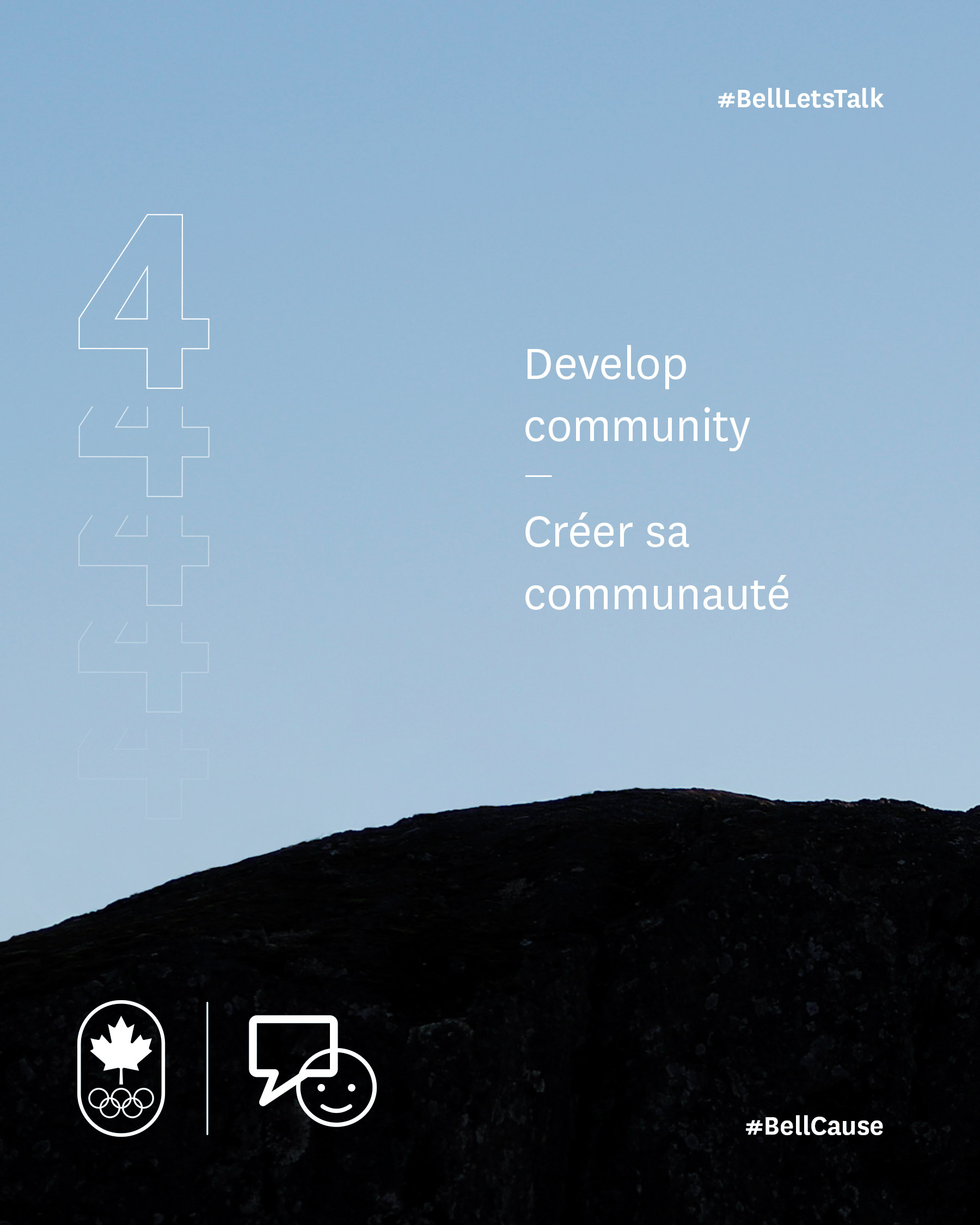 #BellLetsTalk

4

Develop community
—
Créer sa communauté

#BellCause