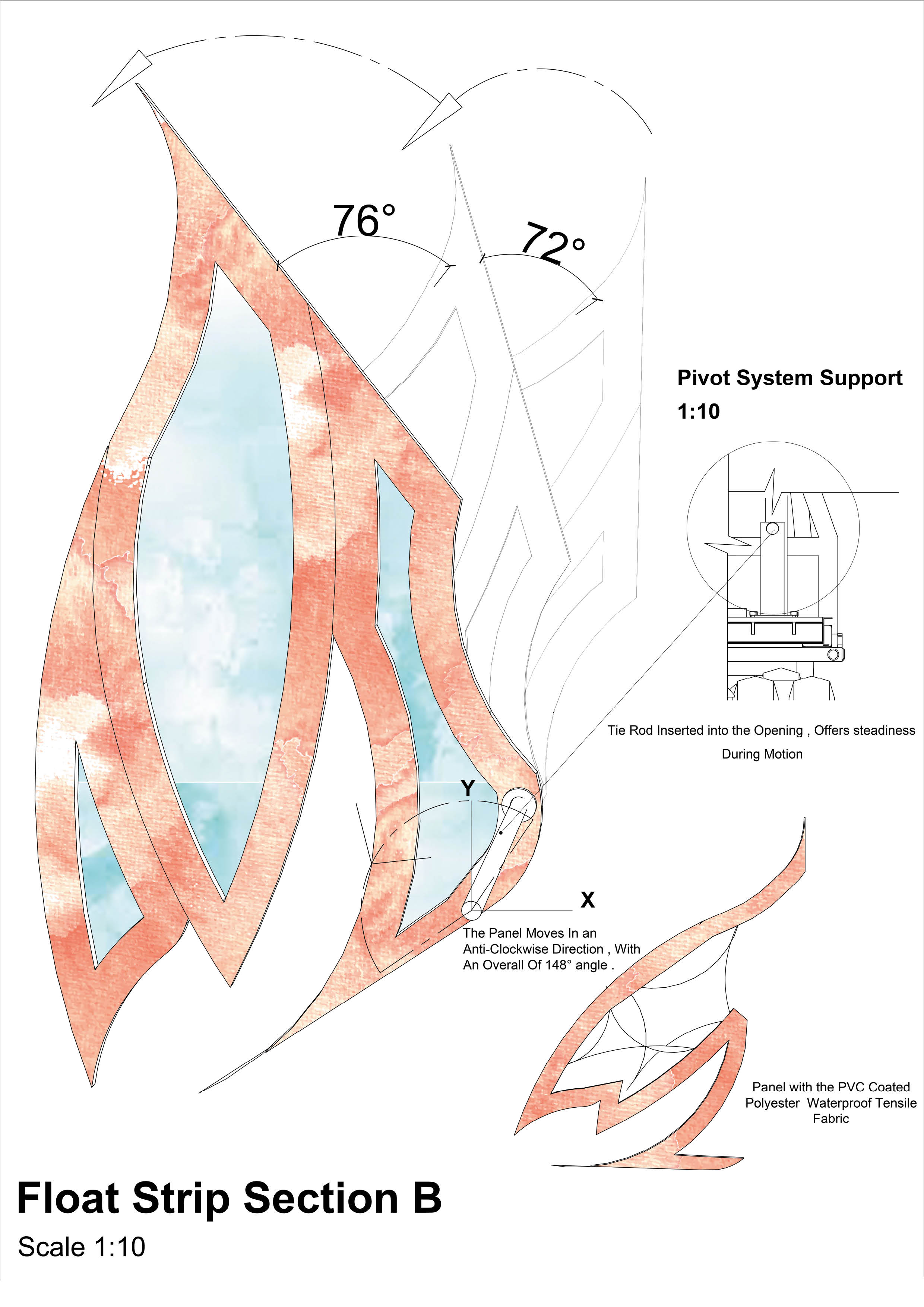 76°

72°

Pivot System Support
1:10

Tie Rod Inserted into the Opening , Offers steadiness During Motion

Y

X

The Panel Moves In an Anti-Clockwise Direction , With An Overall Of 148° angle .

Panel with the PVC Coated Polyester Waterproof Tensile Fabric

Float Strip Section B

Scale 1:10