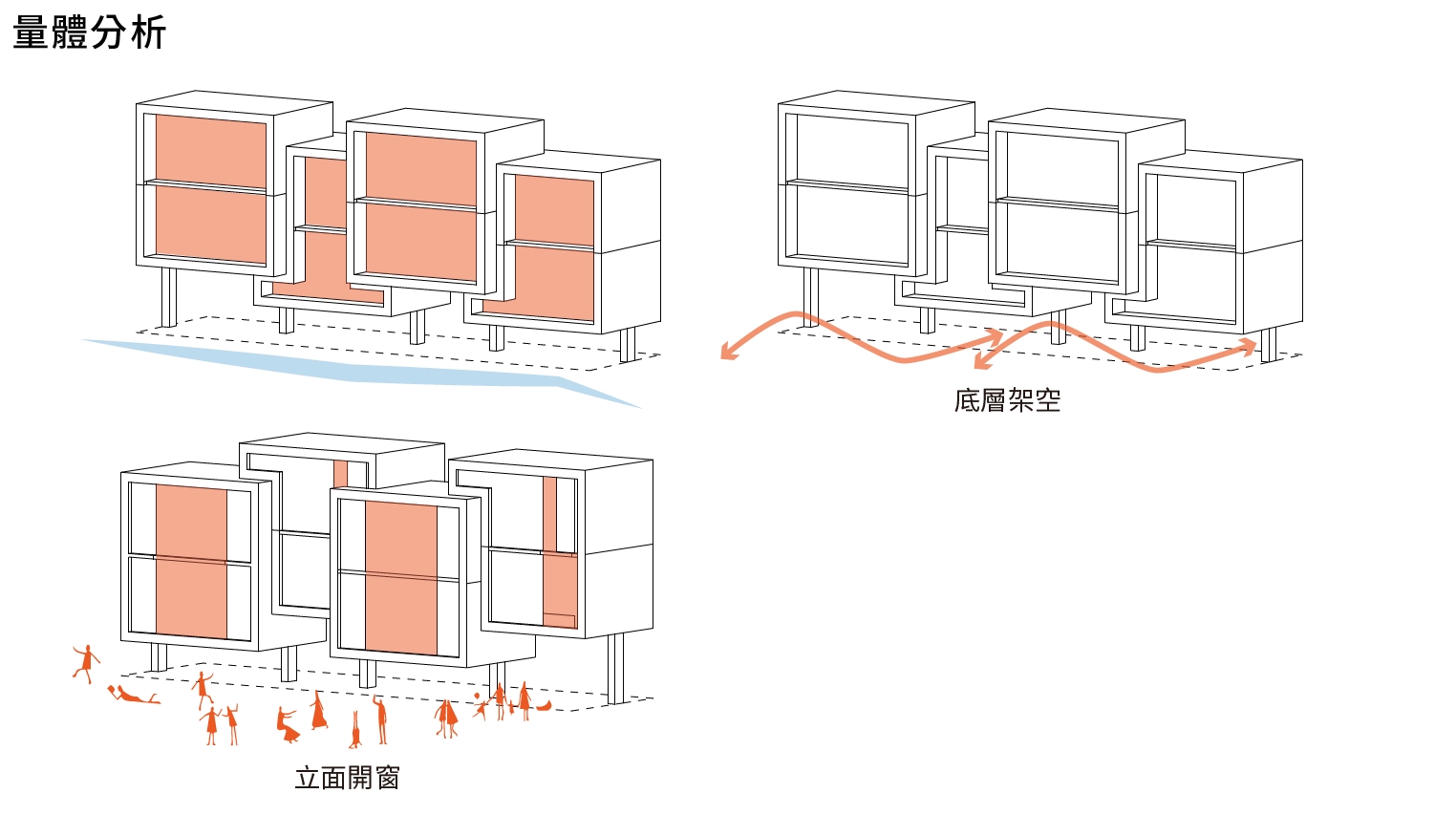 量體分析

底層架空

立面開窗