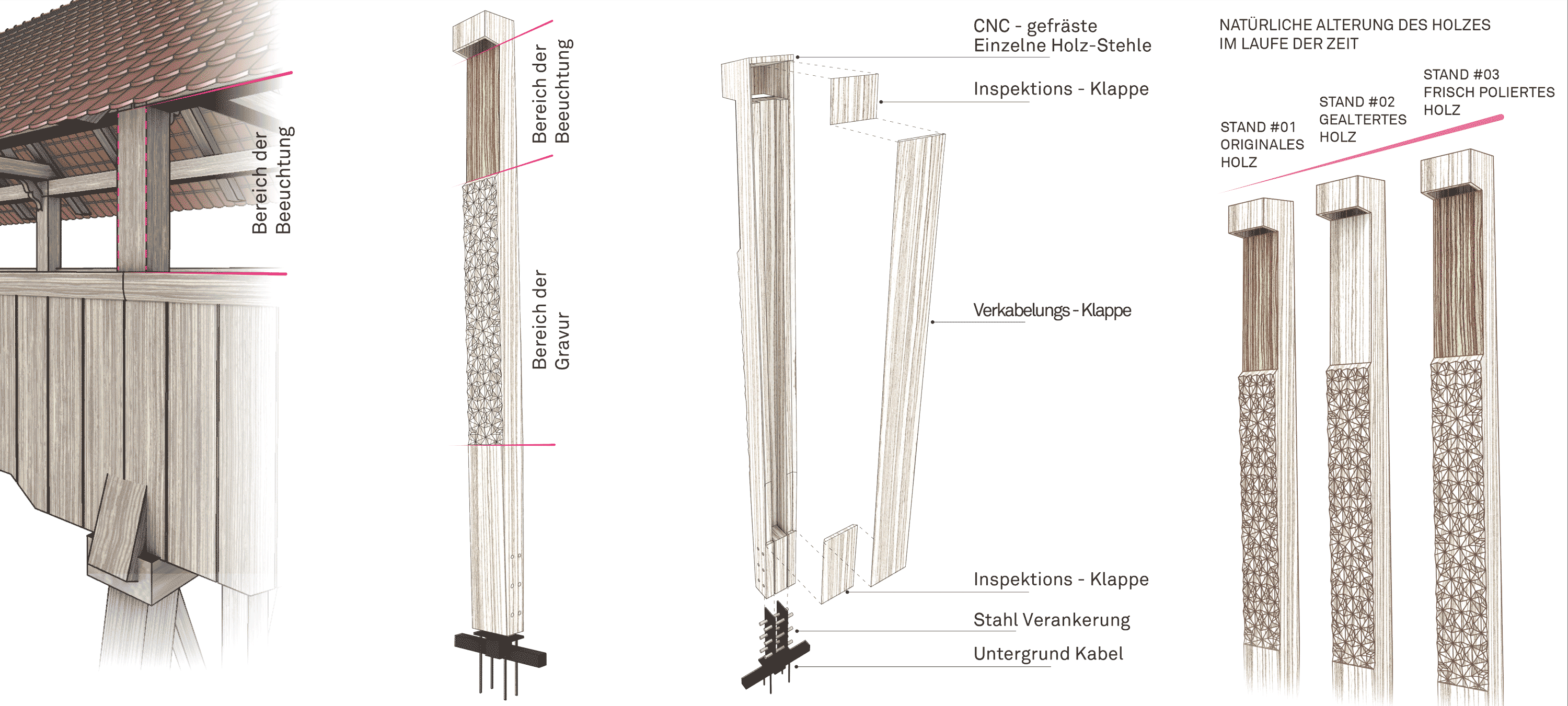 Bereich der Beeuchtung

Bereich der Beeuchtung

Bereich der Gravur

CNC - gefräste Einzelne Holz-Stehle

Inspektions - Klappe

Verkabelungs - Klappe

Inspektions - Klappe

Stahl Verankerung

Untergrund Kabel

NATÜRLICHE ALTERUNG DES HOLZES IM LAUFE DER ZEIT

STAND #01 ORIGINALES HOLZ

STAND #02 GEALTERTES HOLZ

STAND #03 FRISCH POLIERTES HOLZ