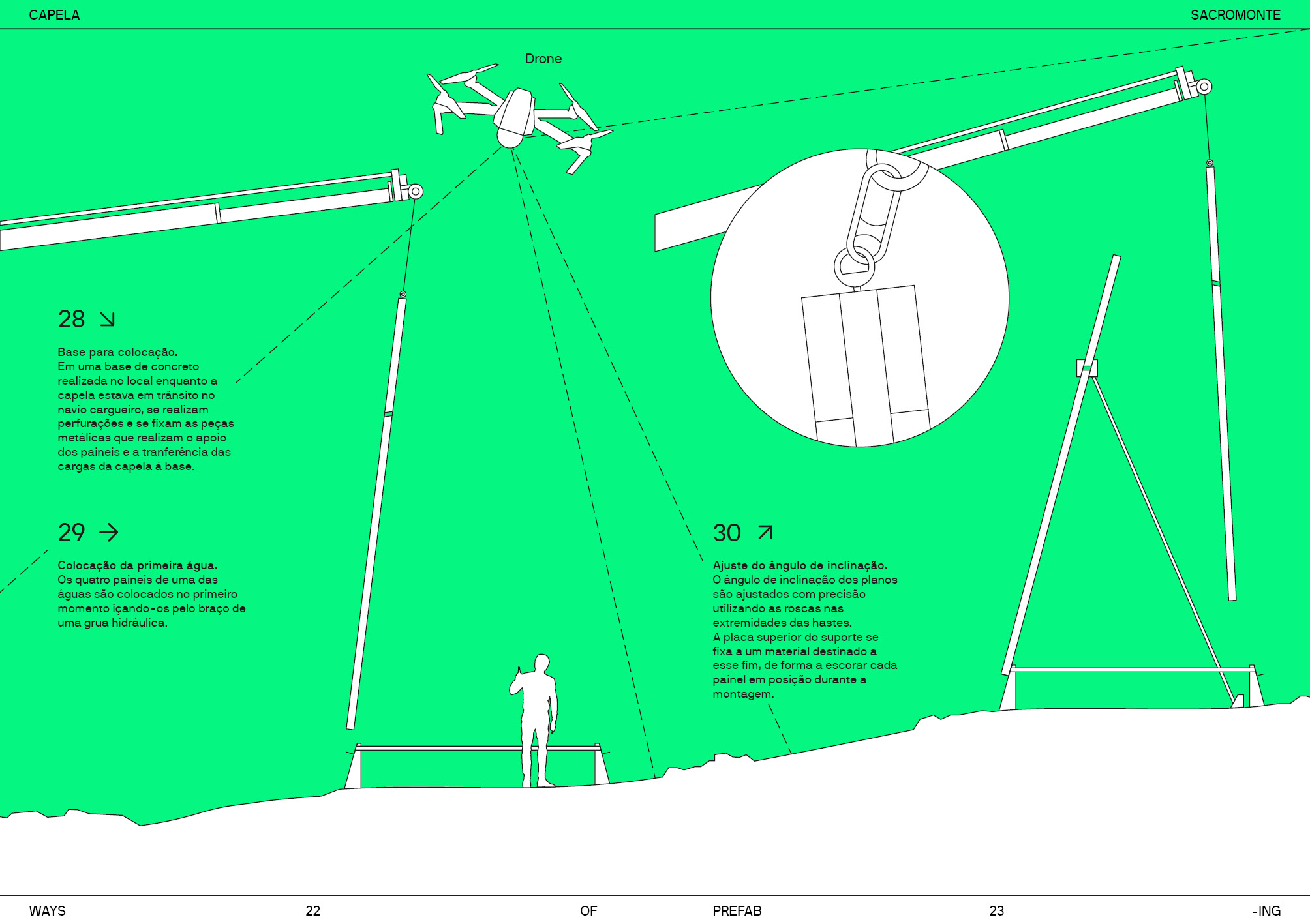 CAPELA

SACROMONTE

Drone

28 ↘

Base para colocação.
Em uma base de concreto realizada no local enquanto a capela estava em trânsito no navio cargueiro, se realizam perfurações e se fixam as peças metálicas que realizam o apoio dos paineis e a tranferência das cargas da capela à base.

29 →

Colocação da primeira água.
Os quatro paineis de uma das águas são colocados no primeiro momento içando-os pelo braço de uma grua hidráulica.

30 ↗

Ajuste do ângulo de inclinação.
O ângulo de inclinação dos planos são ajustados com precisão utilizando as roscas nas extremidades das hastes.
A placa superior do suporte se fixa a um material destinado a esse fim, de forma a escorar cada painel em posição durante a montagem.

WAYS

22

OF

PREFAB

23

-ING