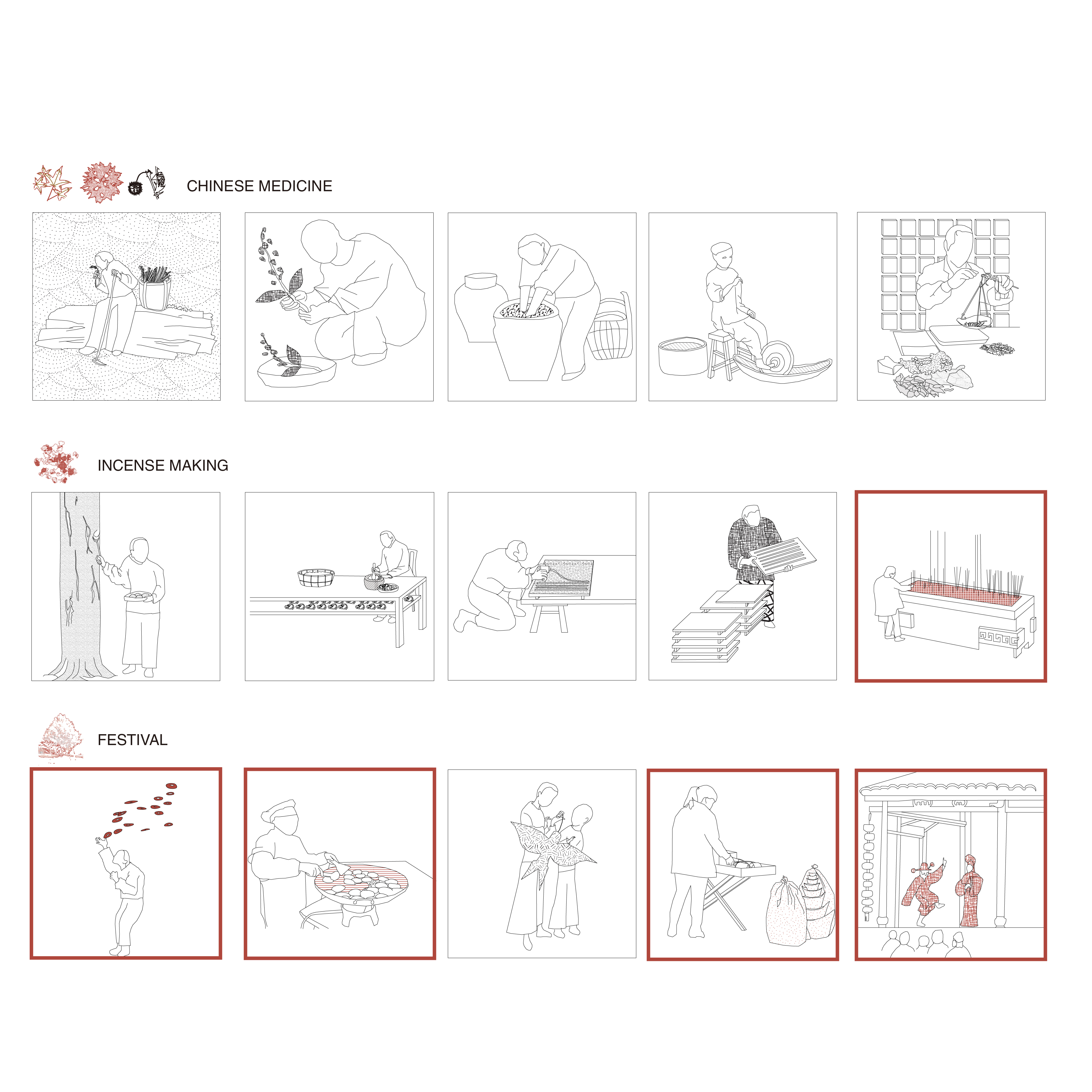 CHINESE MEDICINE

INCENSE MAKING

FESTIVAL