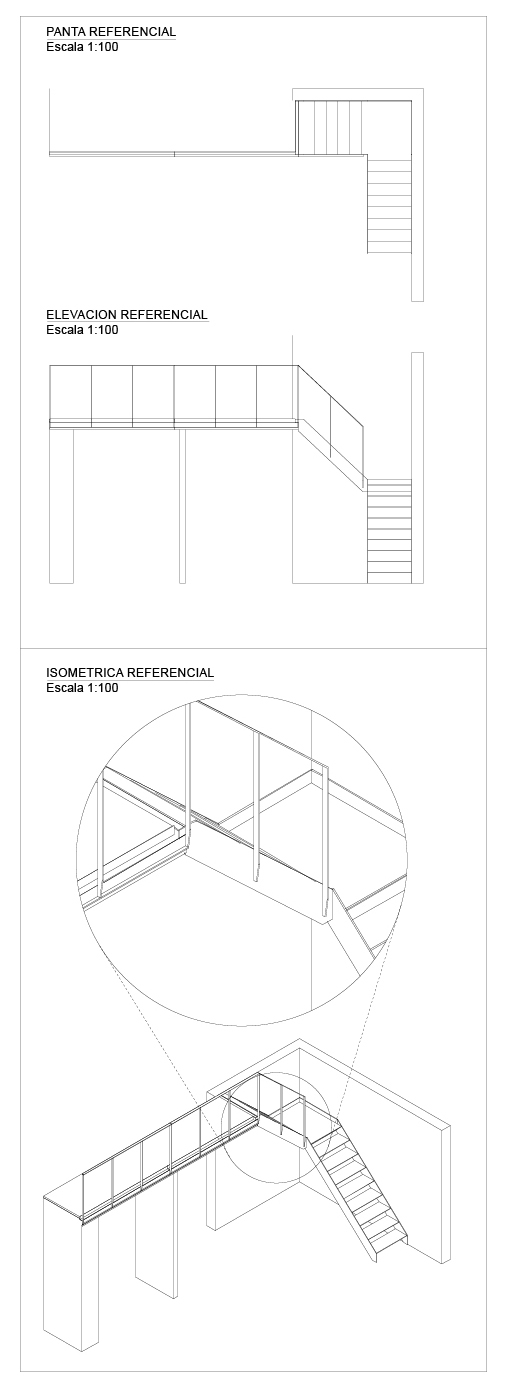 PANTA REFERENCIAL
Escala 1:100

ELEVACION REFERENCIAL
Escala 1:100

ISOMETRICA REFERENCIAL
Escala 1:100