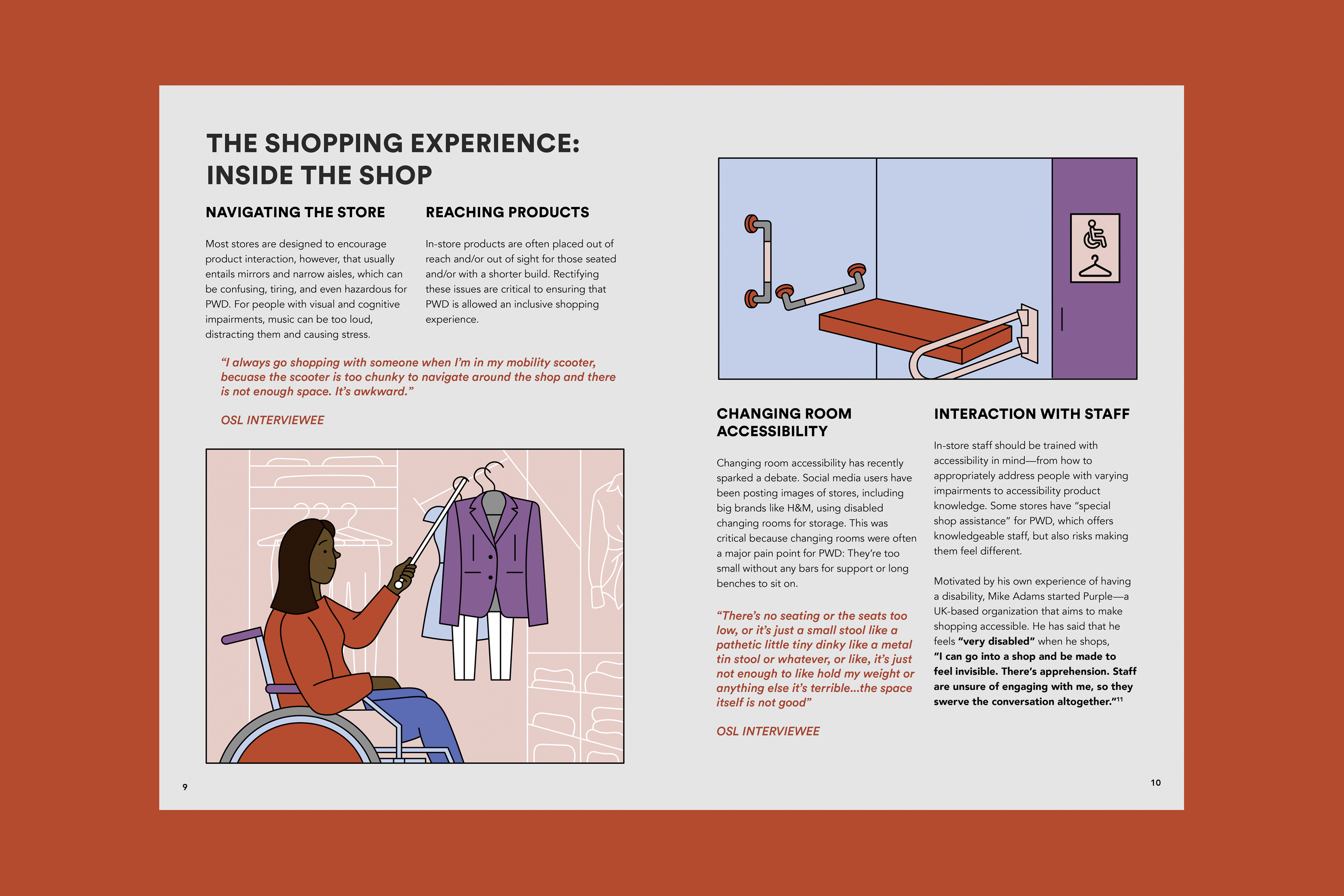 THE SHOPPING EXPERIENCE: INSIDE THE SHOP

NAVIGATING THE STORE

Most stores are designed to encourage product interaction, however, that usually entails mirrors and narrow aisles, which can be confusing, tiring, and even hazardous for PWD. For people with visual and cognitive impairments, music can be too loud, distracting them and causing stress.

REACHING PRODUCTS

In-store products are often placed out of reach and/or out of sight for those seated and/or with a shorter build. Rectifying these issues are critical to ensuring that PWD is allowed an inclusive shopping experience.

"I always go shopping with someone when I'm in my mobility scooter, becuase the scooter is too chunky to navigate around the shop and there is not enough space. It's awkward."

OSL INTERVIEWEE

9

CHANGING ROOM ACCESSIBILITY

Changing room accessibility has recently sparked a debate. Social media users have been posting images of stores, including big brands like H&M, using disabled changing rooms for storage. This was critical because changing rooms were often a major pain point for PWD: They're too small without any bars for support or long benches to sit on.

"There's no seating or the seats too low, or it's just a small stool like a pathetic little tiny dinky like a metal tin stool or whatever, or like, it's just not enough to like hold my weight or anything else it's terrible...the space itself is not good"

OSL INTERVIEWEE

INTERACTION WITH STAFF

In-store staff should be trained with accessibility in mind—from how to appropriately address people with varying impairments to accessibility product knowledge. Some stores have "special shop assistance" for PWD, which offers knowledgeable staff, but also risks making them feel different.

Motivated by his own experience of having a disability, Mike Adams started Purple—a UK-based organization that aims to make shopping accessible. He has said that he feels "very disabled" when he shops, "I can go into a shop and be made to feel invisible. There's apprehension. Staff are unsure of engaging with me, so they swerve the conversation altogether."$^{11}$

10