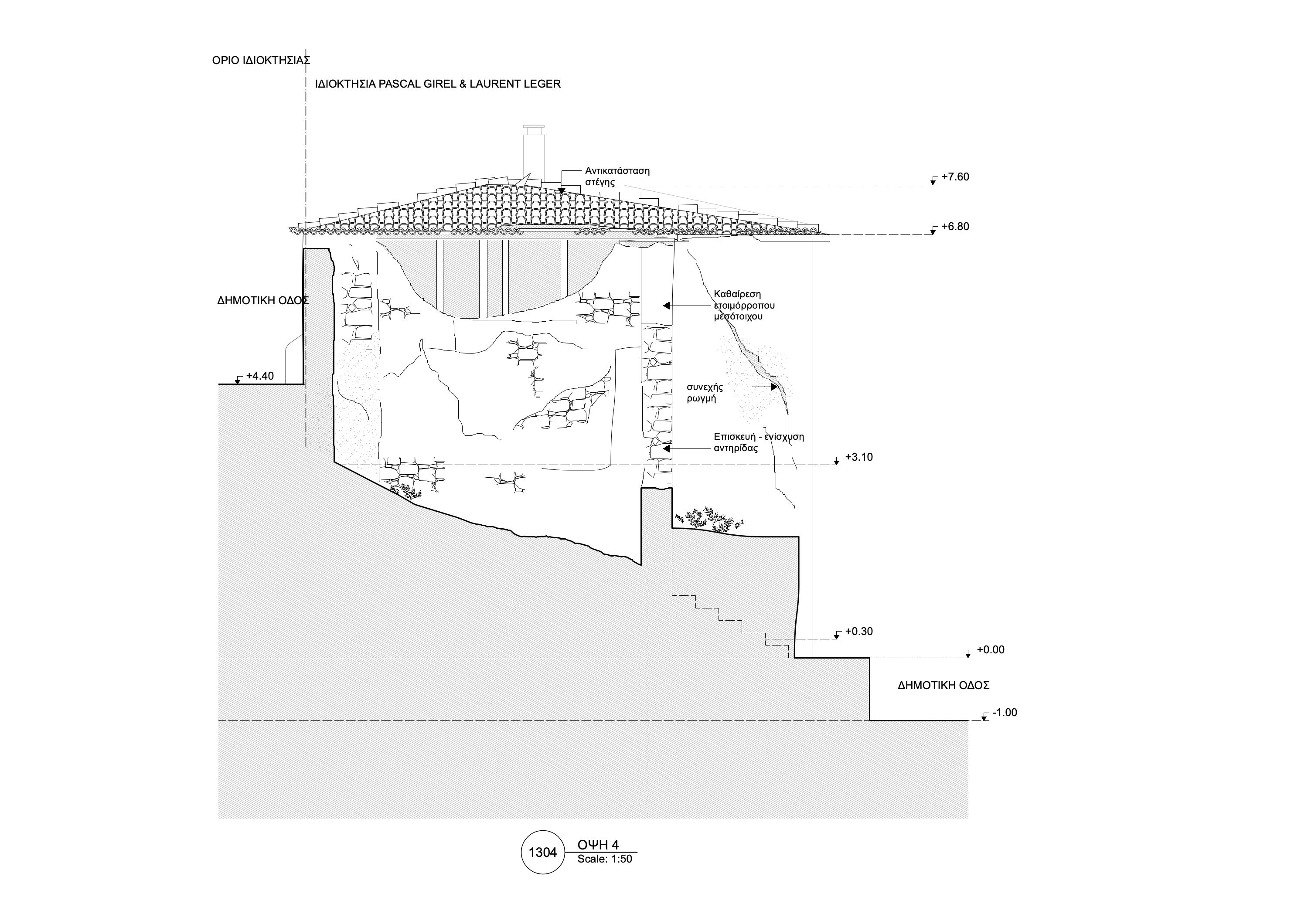 ΟΡΙΟ ΙΔΙΟΚΤΗΣΙΑΣ

ΙΔΙΟΚΤΗΣΙΑ PASCAL GIREL & LAURENT LEGER

Αντικατάσταση στέγης

+7.60

+6.80

ΔΗΜΟΤΙΚΗ ΟΔΟΣ

Καθαίρεση ετοιμόρροπου μεσότοιχου

+4.40

συνεχής ρωγμή

Επισκευή - ενίσχυση αντηρίδας

+3.10

+0.30

+0.00

ΔΗΜΟΤΙΚΗ ΟΔΟΣ

-1.00

1304

ΟΨΗ 4
Scale: 1:50