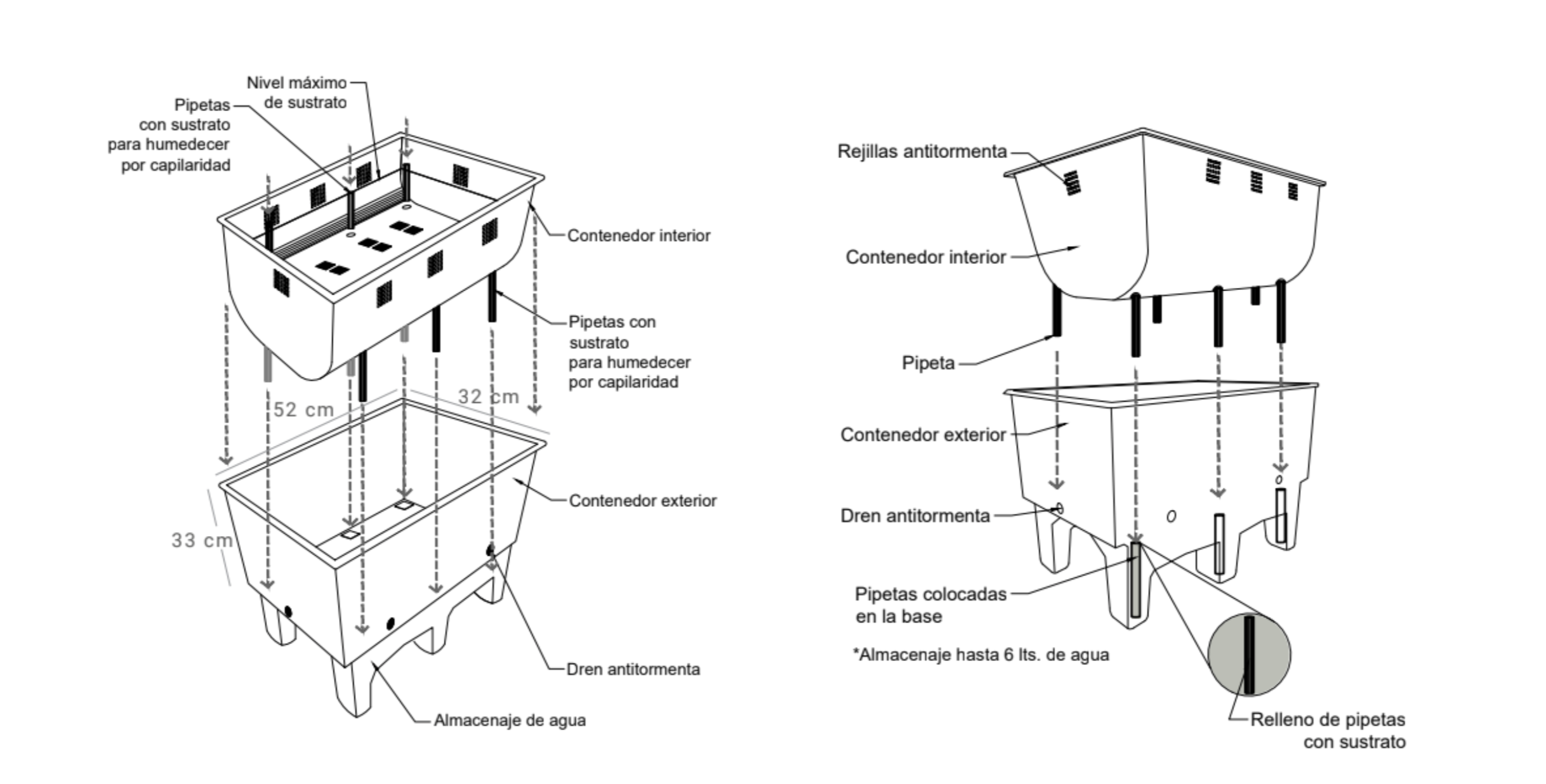 Nivel máximo de sustrato

Pipetas con sustrato para humedecer por capilaridad

Contenedor interior

Pipetas con sustrato para humedecer por capilaridad

52 cm

32 cm

33 cm

Contenedor exterior

Dren antitormenta

Almacenaje de agua

Rejillas antitormenta

Contenedor interior

Pipeta

Contenedor exterior

Dren antitormenta

Pipetas colocadas en la base

*Almacenaje hasta 6 lts. de agua

Relleno de pipetas con sustrato