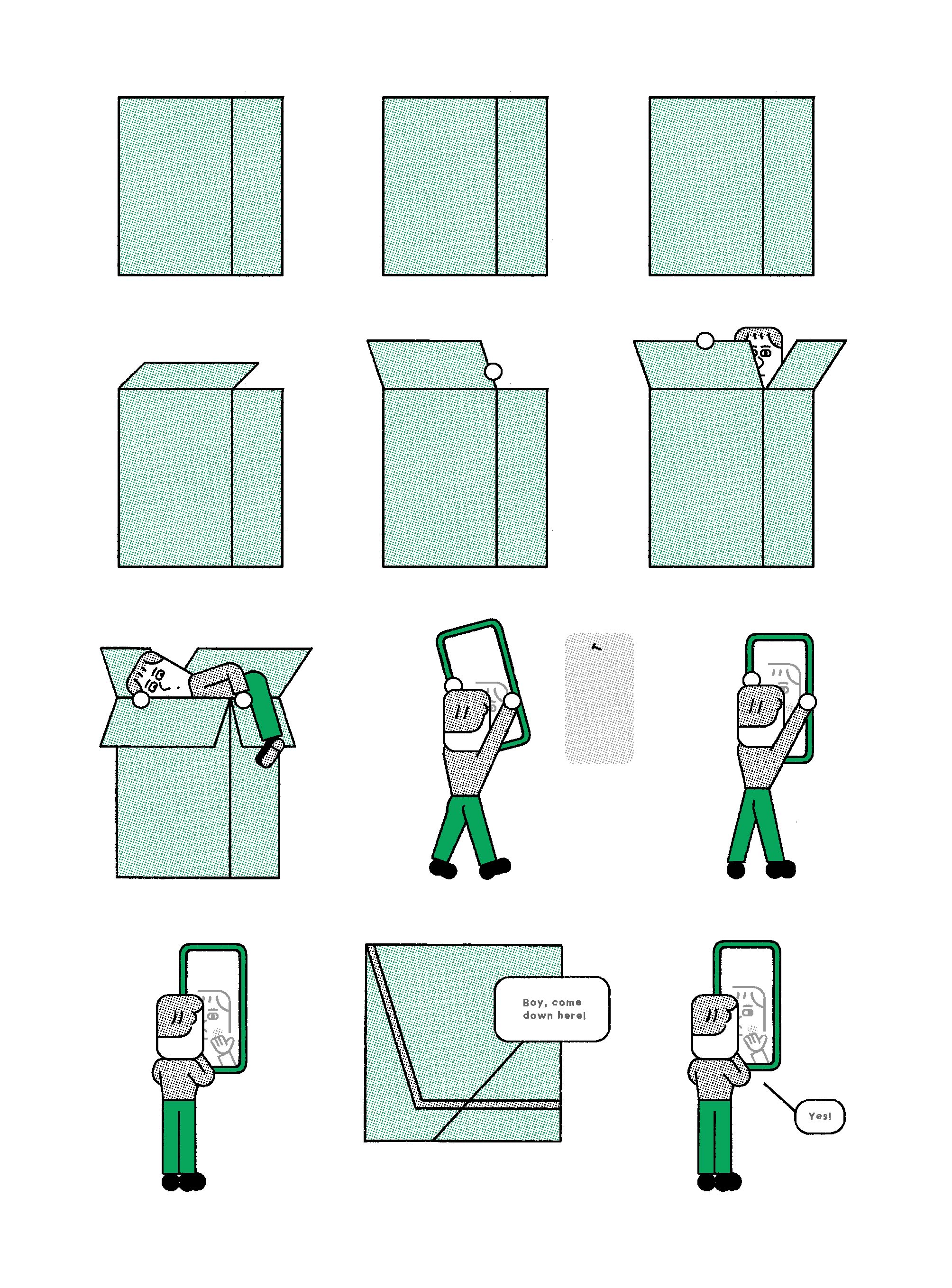 Boy, come down here!

Yes!