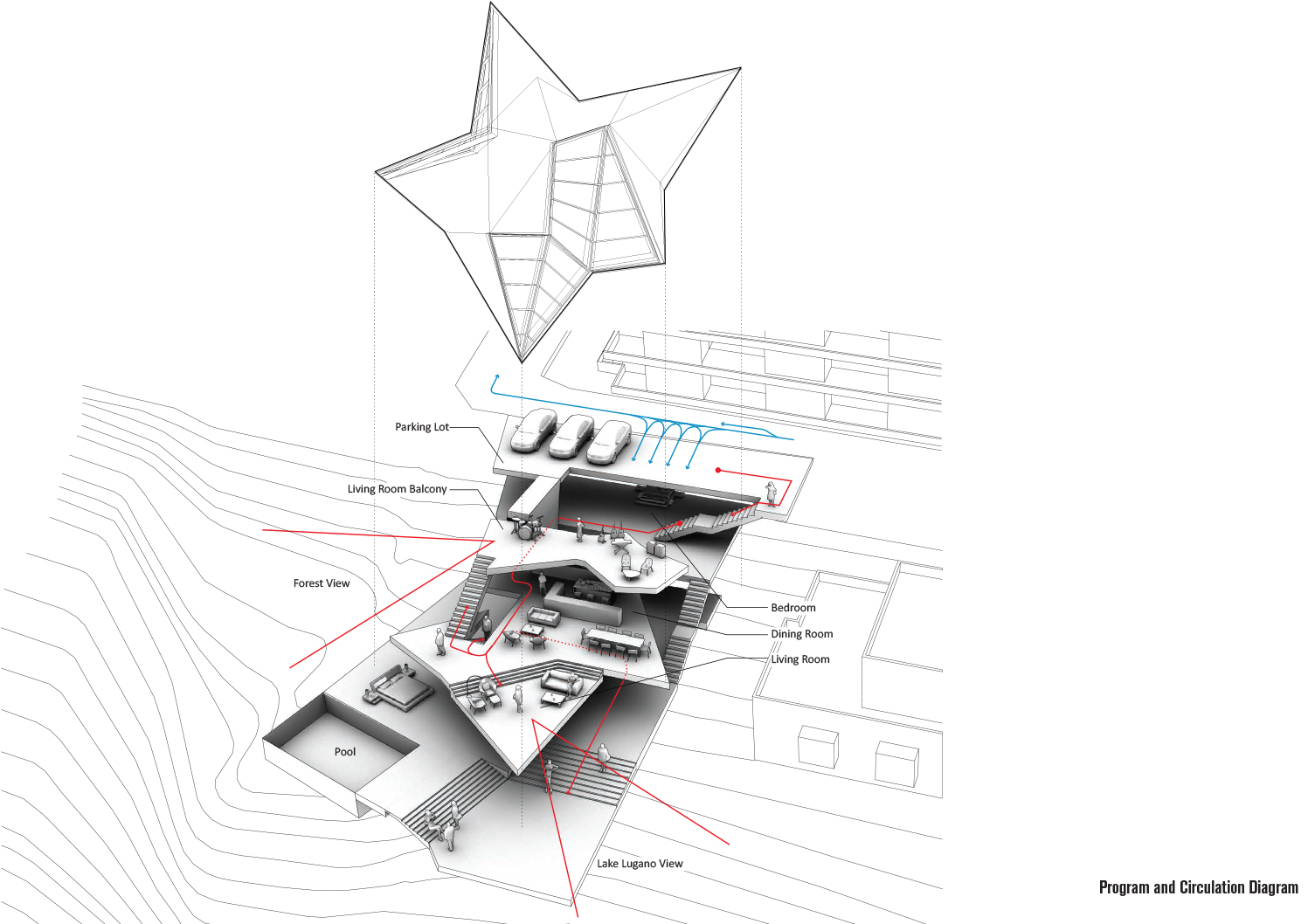 Parking Lot

Living Room Balcony

Forest View

Bedroom

Dining Room

Living Room

Pool

Lake Lugano View

Program and Circulation Diagram