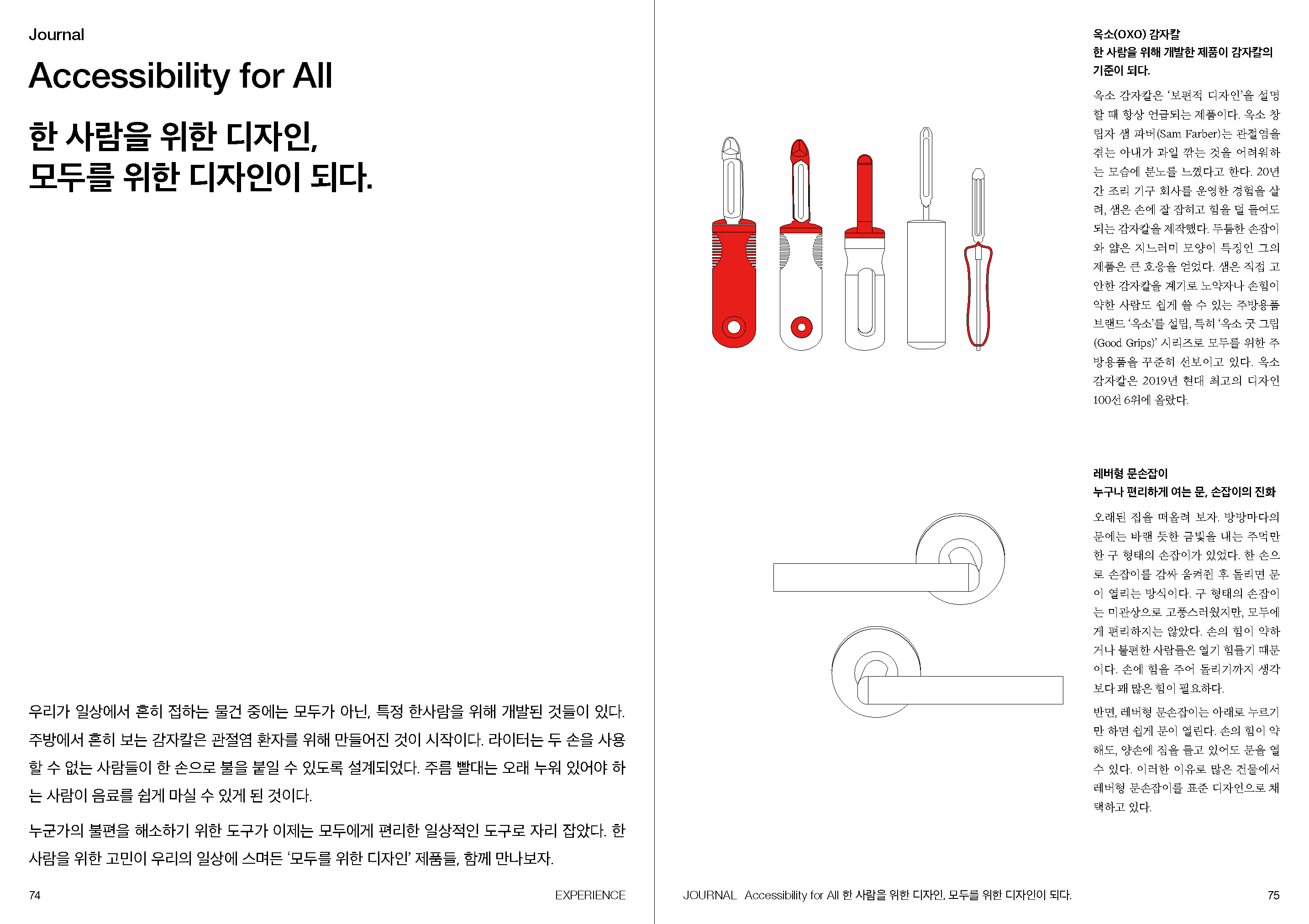 Journal

Accessibility for All

한 사람을 위한 디자인,
모두를 위한 디자인이 되다.

우리가 일상에서 흔히 접하는 물건 중에는 모두가 아닌, 특정 한사람을 위해 개발된 것들이 있다. 주방에서 흔히 보는 감자칼은 관절염 환자를 위해 만들어진 것이 시작이다. 라이터는 두 손을 사용할 수 없는 사람들이 한 손으로 불을 붙일 수 있도록 설계되었다. 주름 빨대는 오래 누워 있어야 하는 사람이 음료를 쉽게 마실 수 있게 된 것이다.

누군가의 불편을 해소하기 위한 도구가 이제는 모두에게 편리한 일상적인 도구로 자리 잡았다. 한 사람을 위한 고민이 우리의 일상에 스며든 '모두를 위한 디자인' 제품들, 함께 만나보자.

74 EXPERIENCE

옥소(OXO) 감자칼
한 사람을 위해 개발한 제품이 감자칼의 기준이 되다.

옥소 감자칼은 '보편적 디자인'을 설명할 때 항상 언급되는 제품이다. 옥소 창립자 샘 파버(Sam Farber)는 관절염을 겪는 아내가 과일 깎는 것을 어려워하는 모습에 분노를 느꼈다고 한다. 20년간 조리 기구 회사를 운영한 경험을 살려, 샘은 손에 잘 잡히고 힘을 덜 들여도 되는 감자칼을 제작했다. 두툼한 손잡이와 얇은 지느러미 모양이 특징인 그의 제품은 큰 호응을 얻었다. 샘은 직접 고안한 감자칼을 계기로 노약자나 손힘이 약한 사람도 쉽게 쓸 수 있는 주방용품 브랜드 '옥소'를 설립, 특히 '옥소 굿 그립(Good Grips)' 시리즈로 모두를 위한 주방용품을 꾸준히 선보이고 있다. 옥소 감자칼은 2019년 현대 최고의 디자인 100선 6위에 올랐다.

레버형 문손잡이
누구나 편리하게 여는 문, 손잡이의 진화

오래된 집을 떠올려 보자. 방방마다의 문에는 바랜 듯한 금빛을 내는 주먹만 한 구 형태의 손잡이가 있었다. 한 손으로 손잡이를 감싸 움켜쥔 후 돌리면 문이 열리는 방식이다. 구 형태의 손잡이는 미관상으로 고풍스러웠지만, 모두에게 편리하지는 않았다. 손의 힘이 약하거나 불편한 사람들은 열기 힘들기 때문이다. 손에 힘을 주어 돌리기까지 생각보다 꽤 많은 힘이 필요하다.

반면, 레버형 문손잡이는 아래로 누르기만 하면 쉽게 문이 열린다. 손의 힘이 약해도, 양손에 짐을 들고 있어도 문을 열 수 있다. 이러한 이유로 많은 건물에서 레버형 문손잡이를 표준 디자인으로 채택하고 있다.

JOURNAL Accessibility for All 한 사람을 위한 디자인, 모두를 위한 디자인이 되다. 75