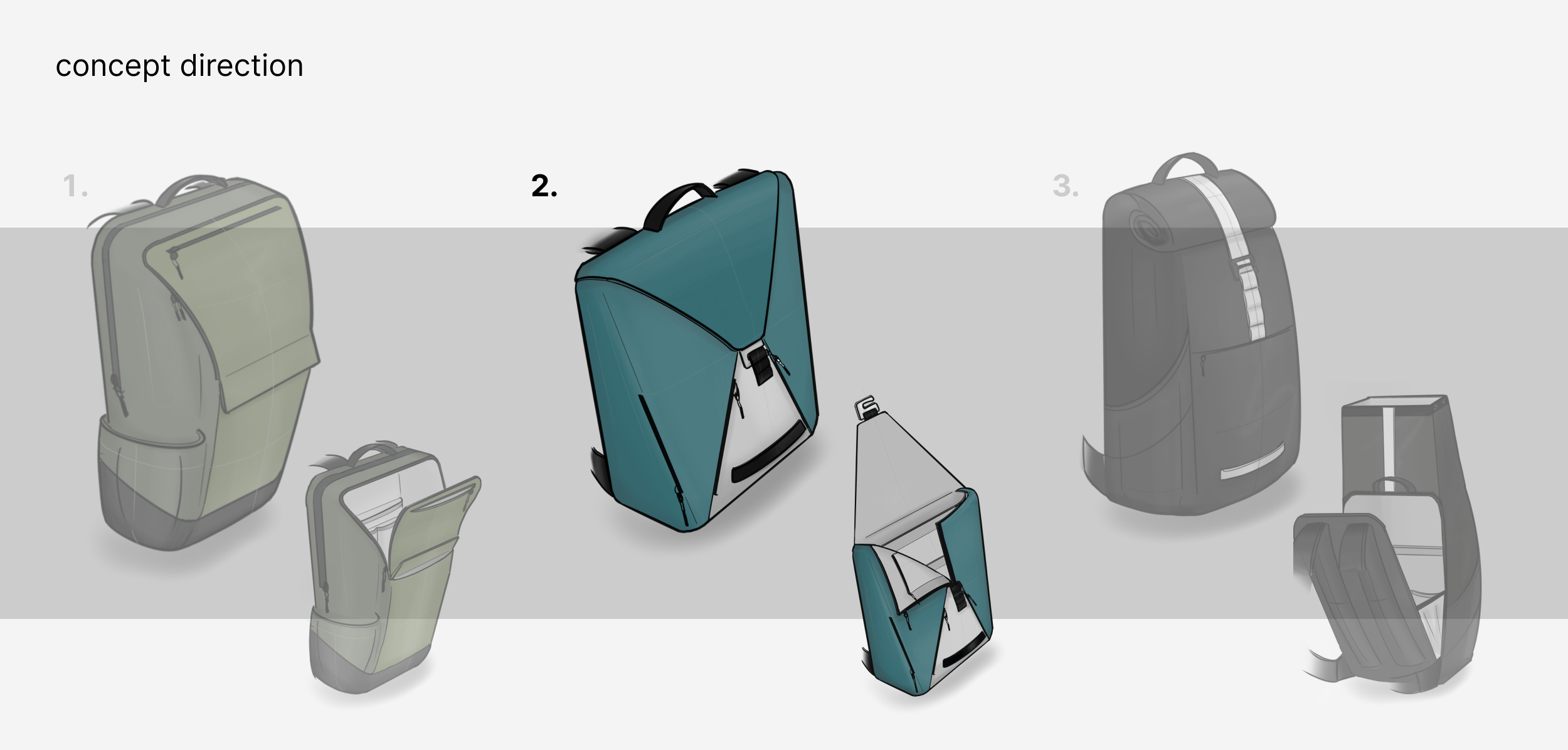 concept direction

1.

2.

3.