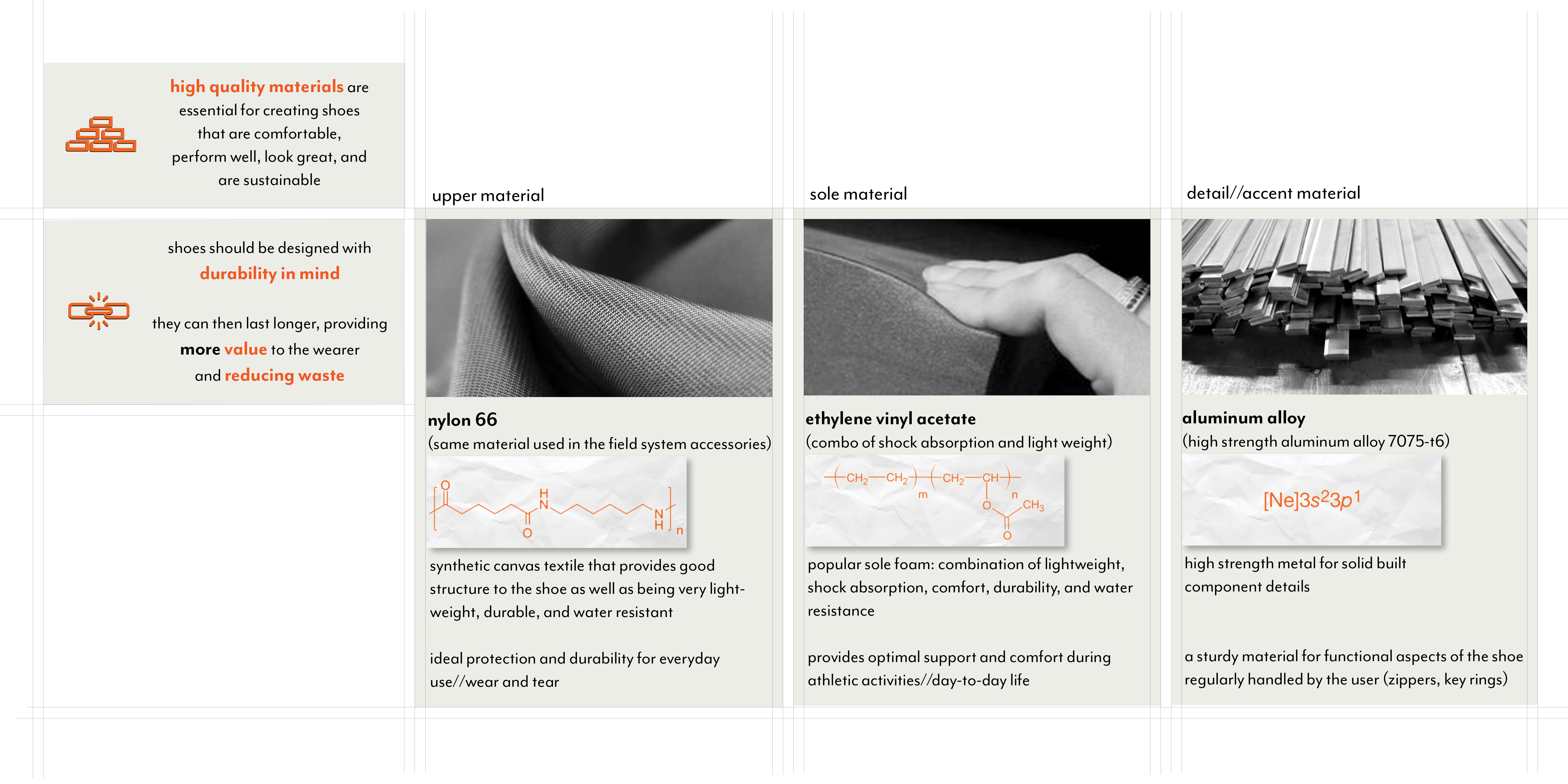 high quality materials are essential for creating shoes that are comfortable, perform well, look great, and are sustainable

shoes should be designed with
durability in mind

they can then last longer, providing more value to the wearer and reducing waste

upper material

nylon 66
(same material used in the field system accessories)

O
H
N
N
H
O
n

synthetic canvas textile that provides good structure to the shoe as well as being very lightweight, durable, and water resistant

ideal protection and durability for everyday use//wear and tear

sole material

ethylene vinyl acetate
(combo of shock absorption and light weight)

$CH_2$ $CH_2$ m $CH_2$ CH n O $CH_3$ O

popular sole foam: combination of lightweight, shock absorption, comfort, durability, and water resistance

provides optimal support and comfort during athletic activities//day-to-day life

detail//accent material

aluminum alloy
(high strength aluminum alloy 7075-t6)

$[Ne]3s^23p^1$

high strength metal for solid built component details

a sturdy material for functional aspects of the shoe regularly handled by the user (zippers, key rings)