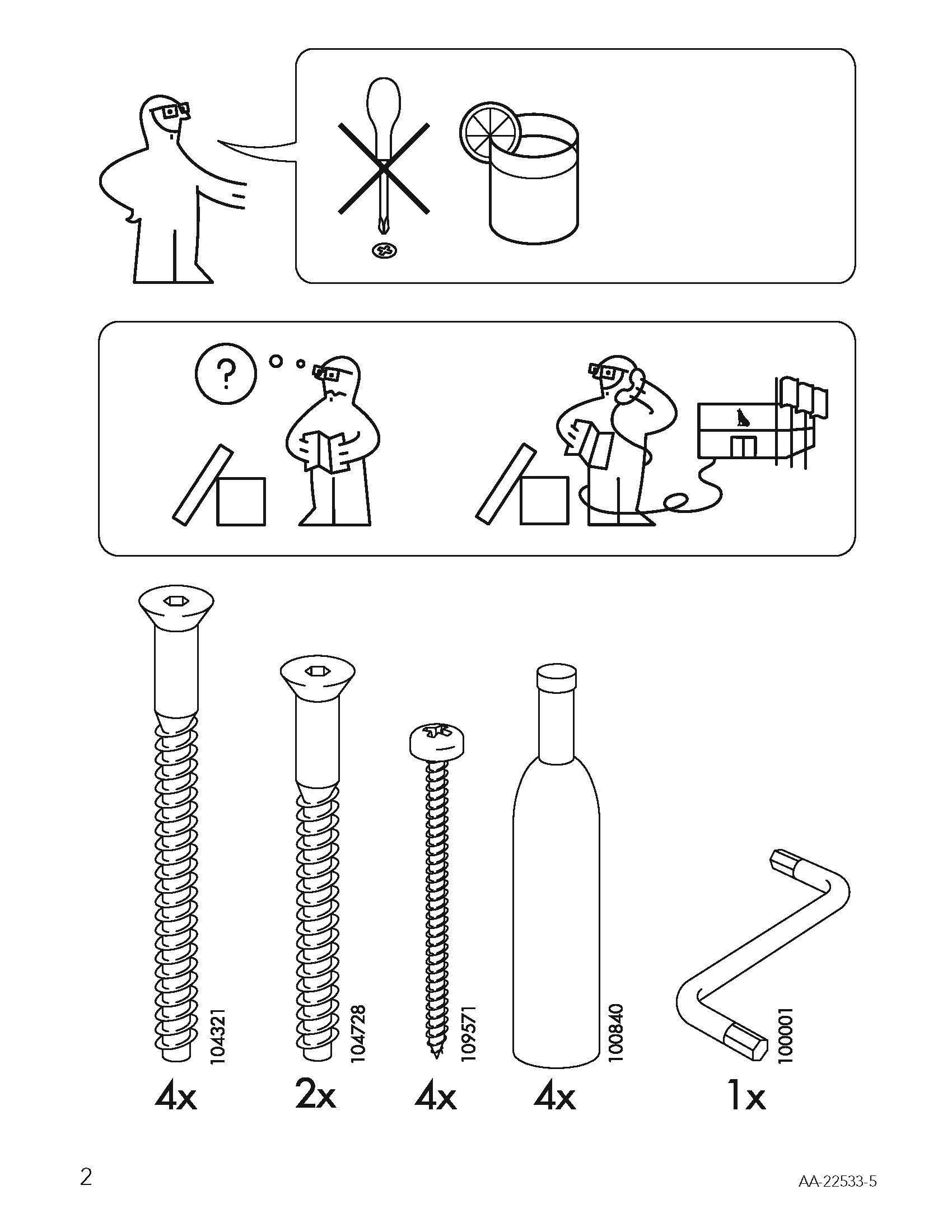 ?

104321
4x

104728
2x

109571
4x

100840
4x

100001
1x

2

AA-22533-5