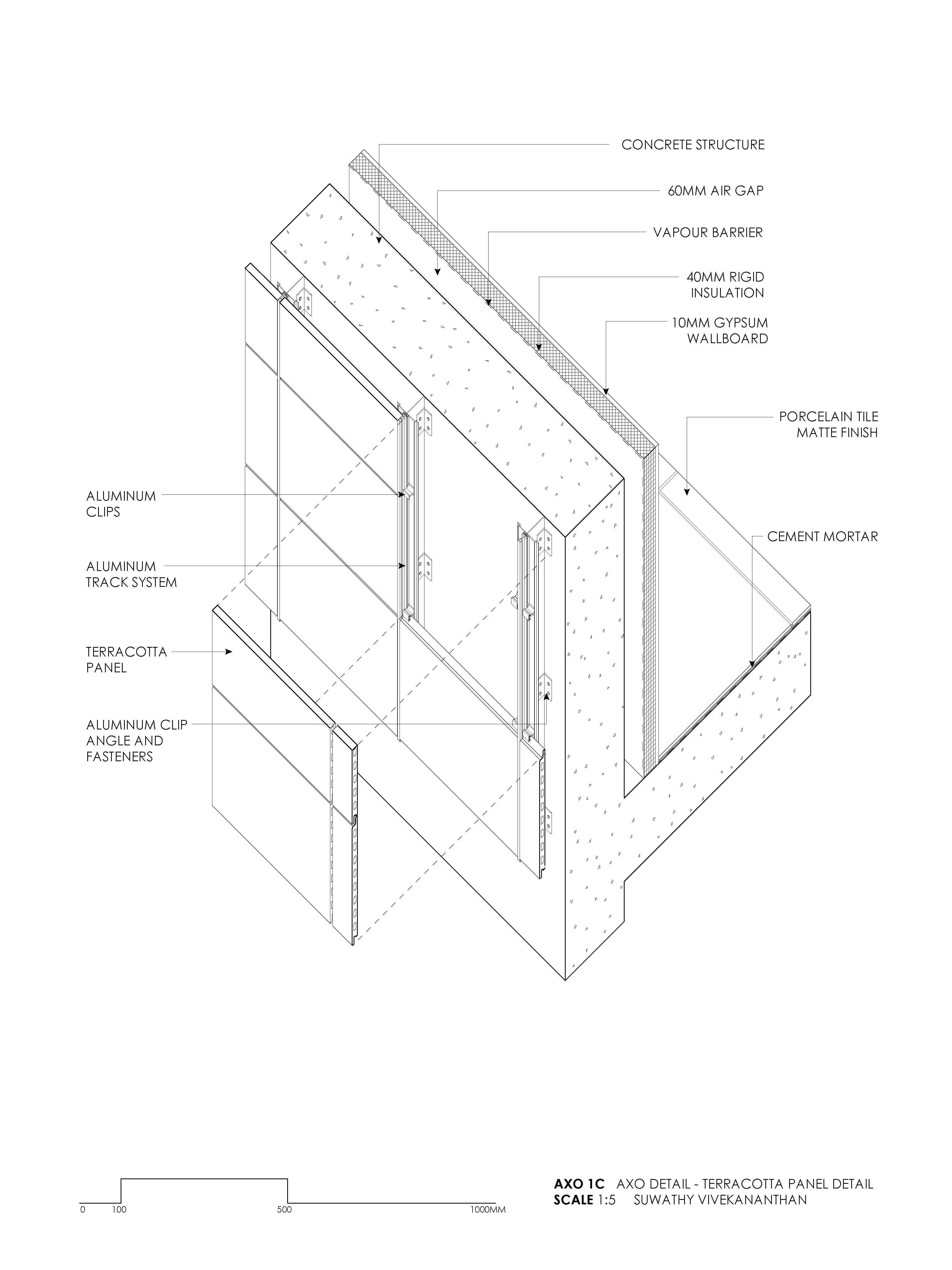 CONCRETE STRUCTURE

60MM AIR GAP

VAPOUR BARRIER

40MM RIGID INSULATION

10MM GYPSUM WALLBOARD

PORCELAIN TILE MATTE FINISH

CEMENT MORTAR

ALUMINUM CLIPS

ALUMINUM TRACK SYSTEM

TERRACOTTA PANEL

ALUMINUM CLIP ANGLE AND FASTENERS

0 100 500 1000MM

AXO 1C AXO DETAIL - TERRACOTTA PANEL DETAIL
SCALE 1:5 SUWATHY VIVEKANANTHAN