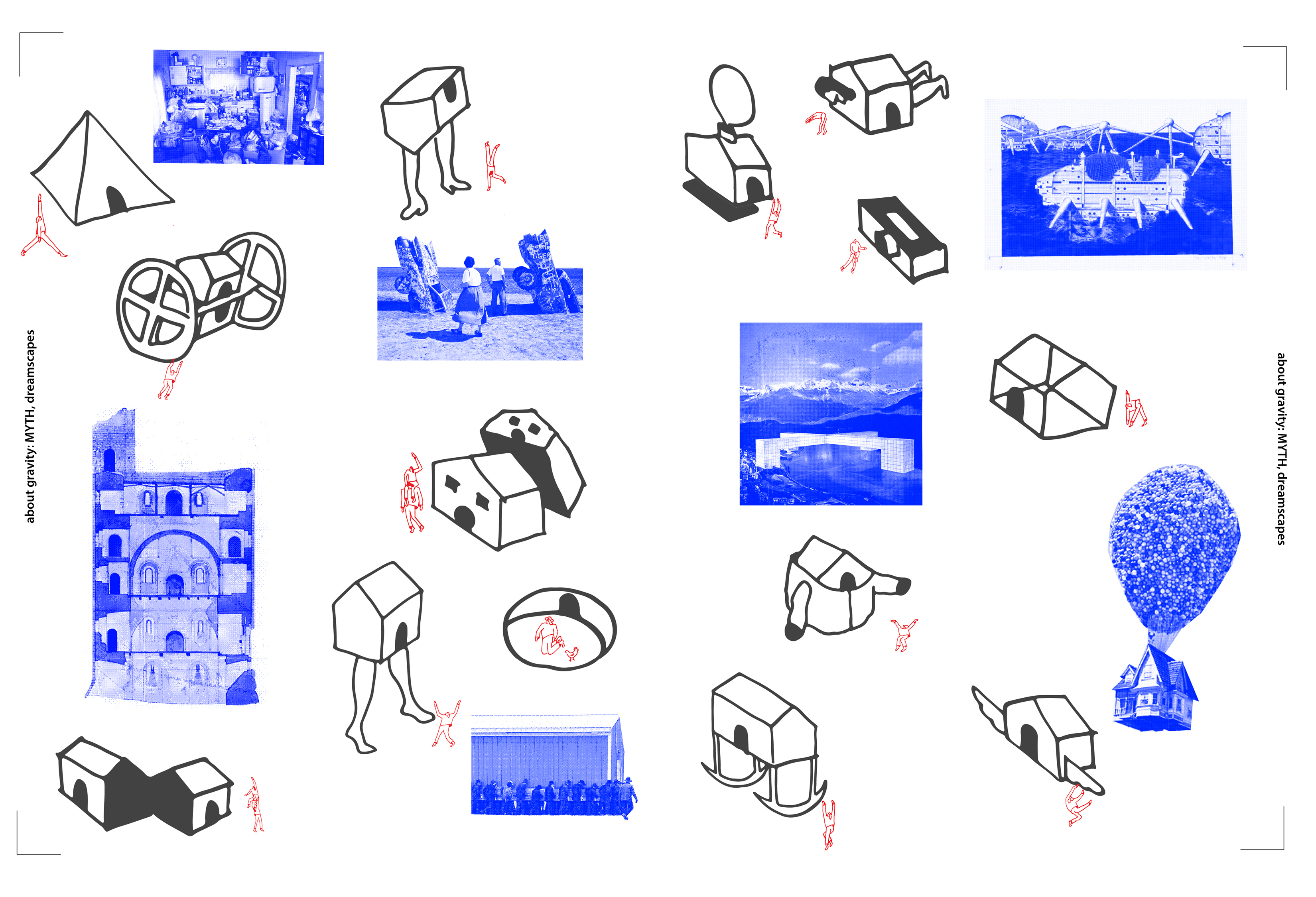 about gravity: MYTH, dreamscapes

about gravity: MYTH, dreamscapes