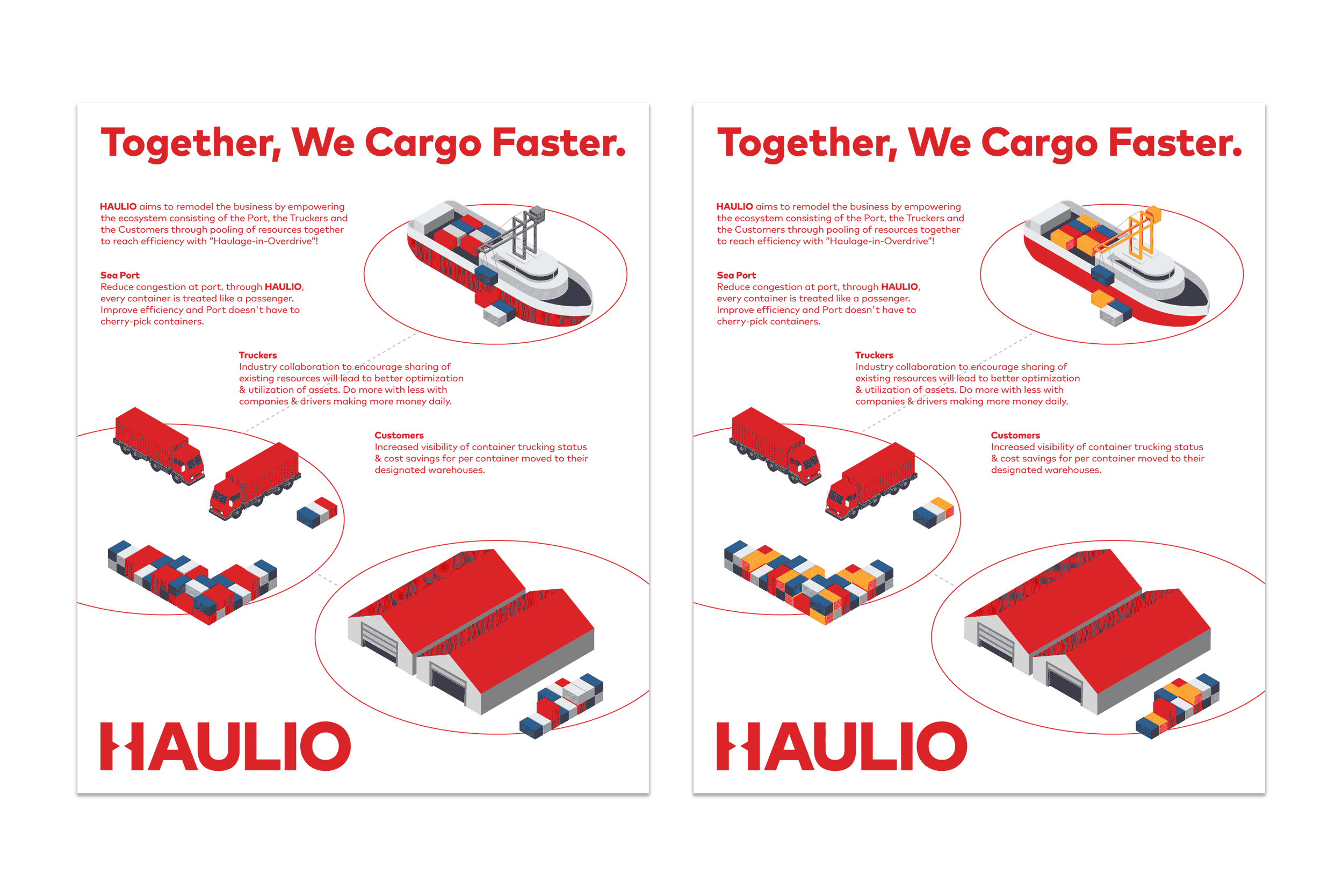 Together, We Cargo Faster.

HAULIO aims to remodel the business by empowering the ecosystem consisting of the Port, the Truckers and the Customers through pooling of resources together to reach efficiency with "Haulage-in-Overdrive"!

Sea Port
Reduce congestion at port, through HAULIO, every container is treated like a passenger. Improve efficiency and Port doesn't have to cherry-pick containers.

Truckers
Industry collaboration to encourage sharing of existing resources will lead to better optimization & utilization of assets. Do more with less with companies & drivers making more money daily.

Customers
Increased visibility of container trucking status & cost savings for per container moved to their designated warehouses.

HAULIO

Together, We Cargo Faster.

HAULIO aims to remodel the business by empowering the ecosystem consisting of the Port, the Truckers and the Customers through pooling of resources together to reach efficiency with "Haulage-in-Overdrive"!

Sea Port
Reduce congestion at port, through HAULIO, every container is treated like a passenger. Improve efficiency and Port doesn't have to cherry-pick containers.

Truckers
Industry collaboration to encourage sharing of existing resources will lead to better optimization & utilization of assets. Do more with less with companies & drivers making more money daily.

Customers
Increased visibility of container trucking status & cost savings for per container moved to their designated warehouses.

HAULIO