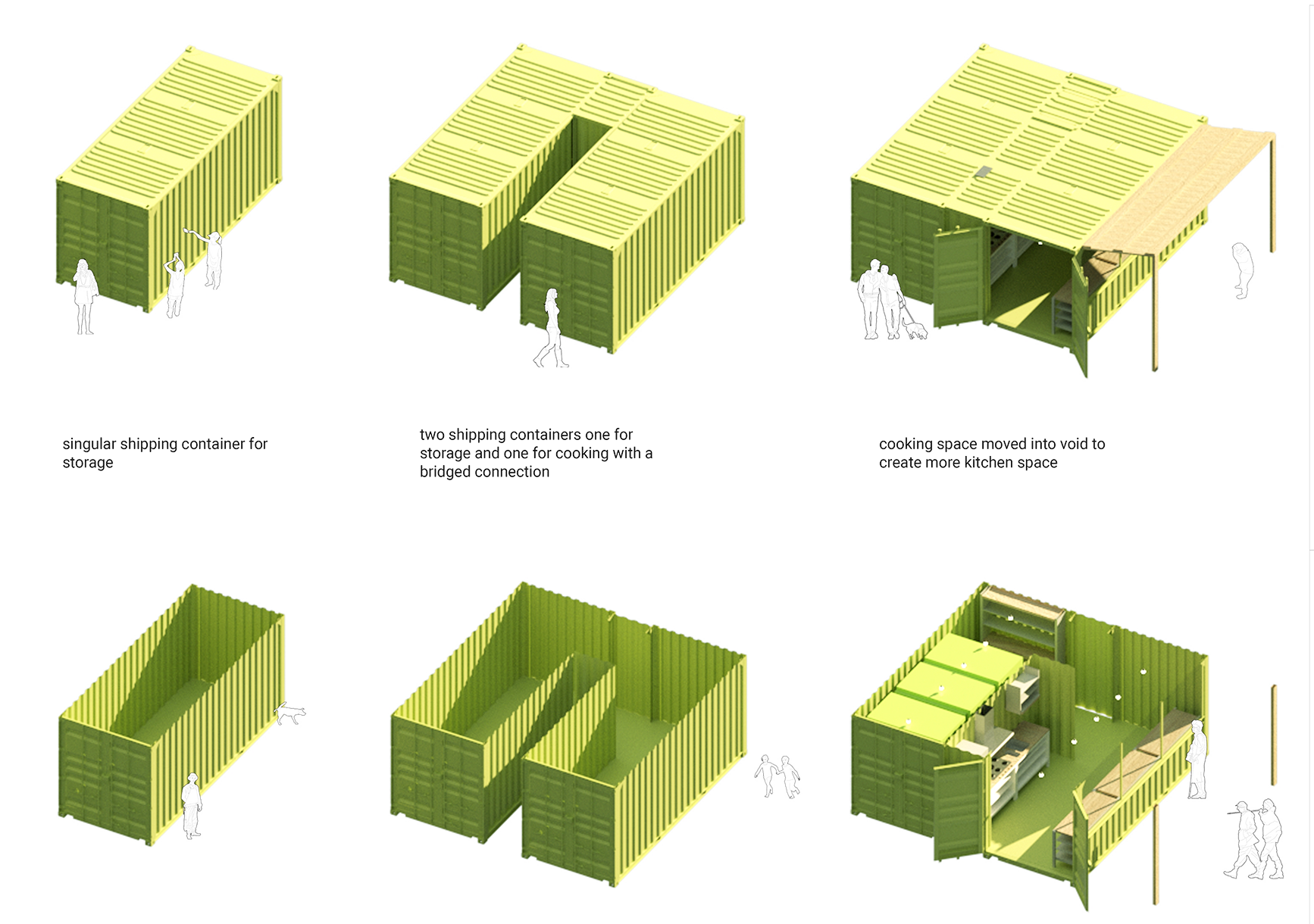 singular shipping container for storage

two shipping containers one for storage and one for cooking with a bridged connection

cooking space moved into void to create more kitchen space