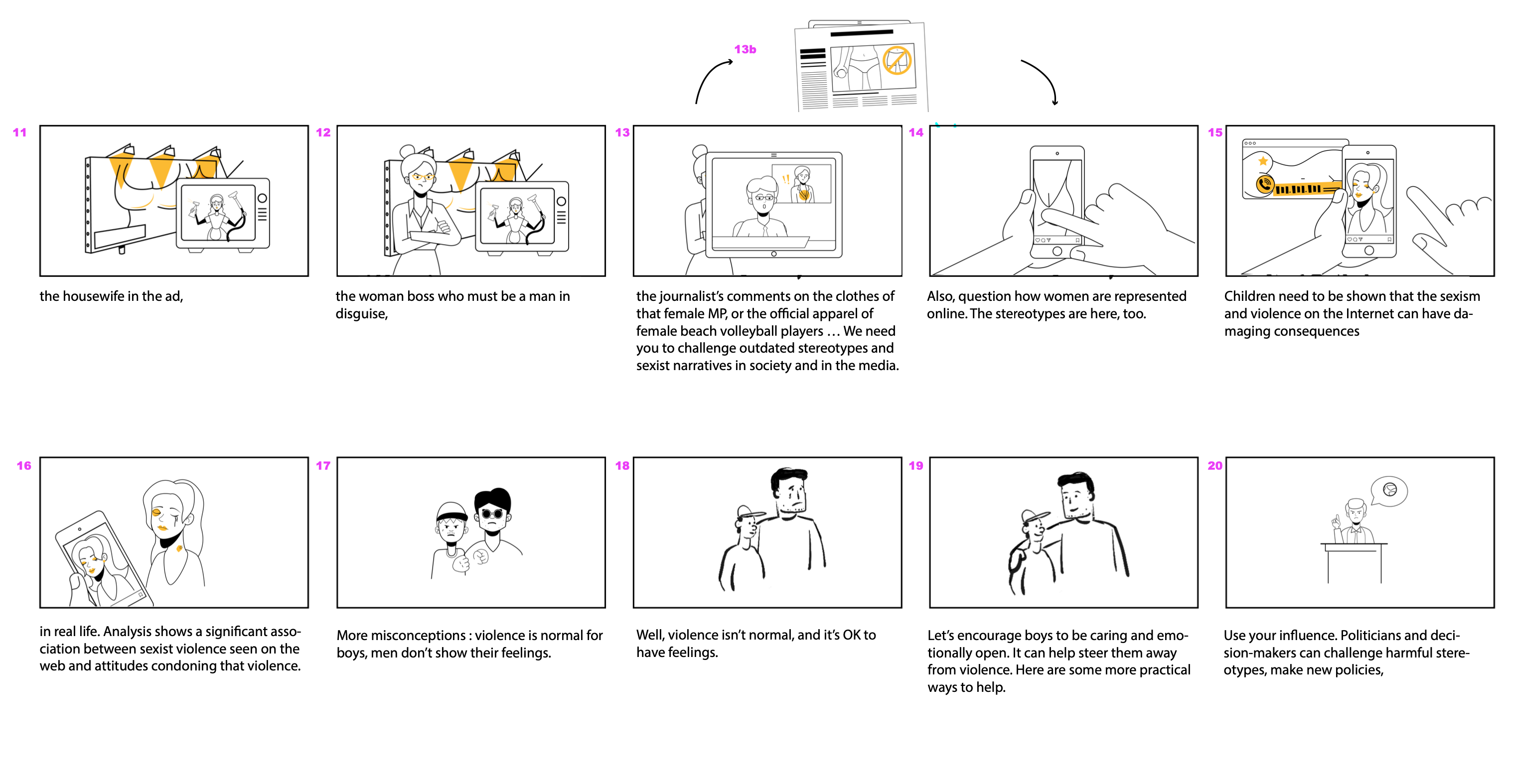 13b

11

the housewife in the ad,

12

the woman boss who must be a man in disguise,

13

the journalist's comments on the clothes of that female MP, or the official apparel of female beach volleyball players … We need you to challenge outdated stereotypes and sexist narratives in society and in the media.

14

Also, question how women are represented online. The stereotypes are here, too.

15

Children need to be shown that the sexism and violence on the Internet can have damaging consequences

16

in real life. Analysis shows a significant association between sexist violence seen on the web and attitudes condoning that violence.

17

More misconceptions : violence is normal for boys, men don't show their feelings.

18

Well, violence isn't normal, and it's OK to have feelings.

19

Let's encourage boys to be caring and emotionally open. It can help steer them away from violence. Here are some more practical ways to help.

20

Use your influence. Politicians and decision-makers can challenge harmful stereotypes, make new policies,