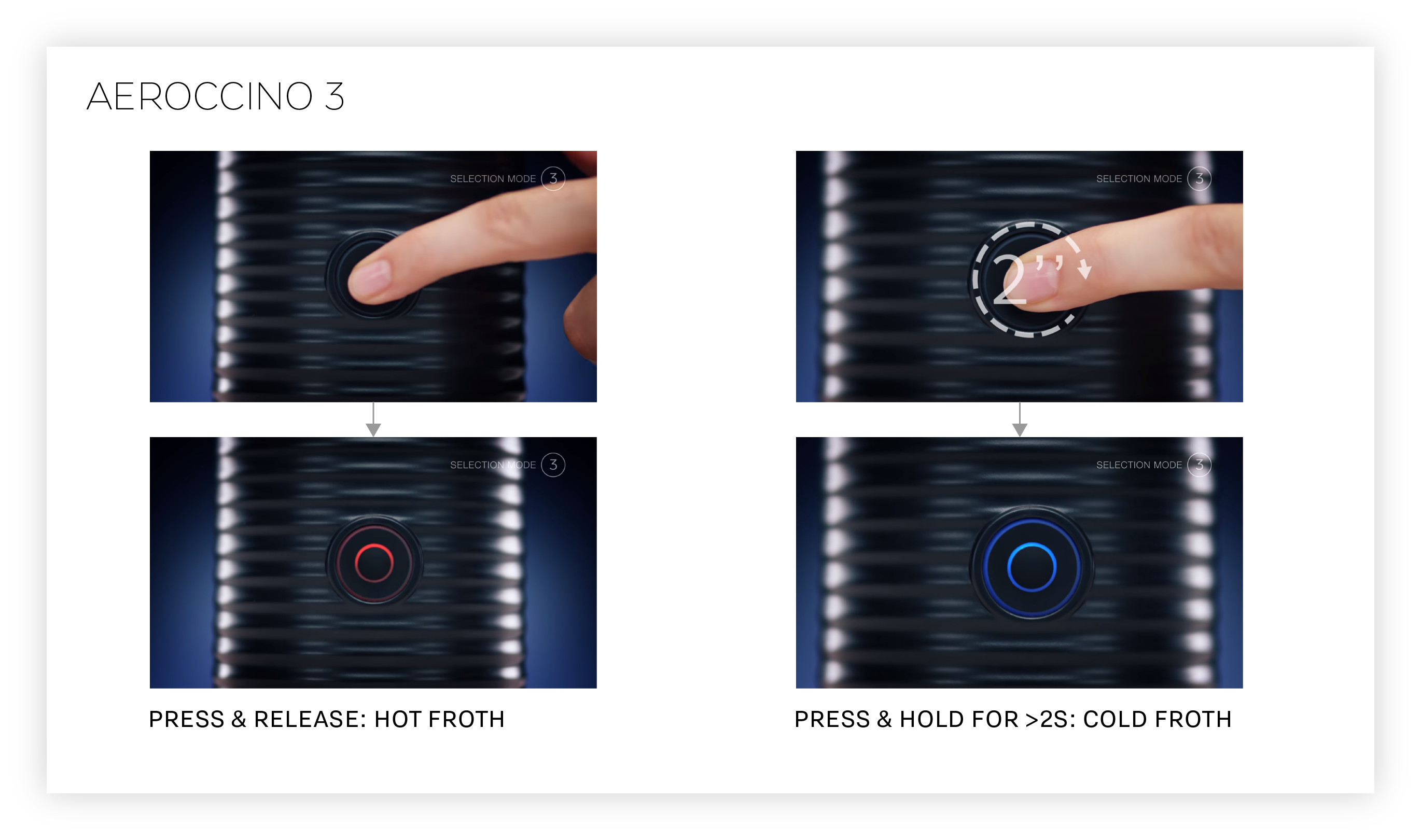 AEROCCINO 3

SELECTION MODE 3

SELECTION MODE 3

PRESS & RELEASE: HOT FROTH

SELECTION MODE 3

2''

SELECTION MODE 3

PRESS & HOLD FOR >2S: COLD FROTH