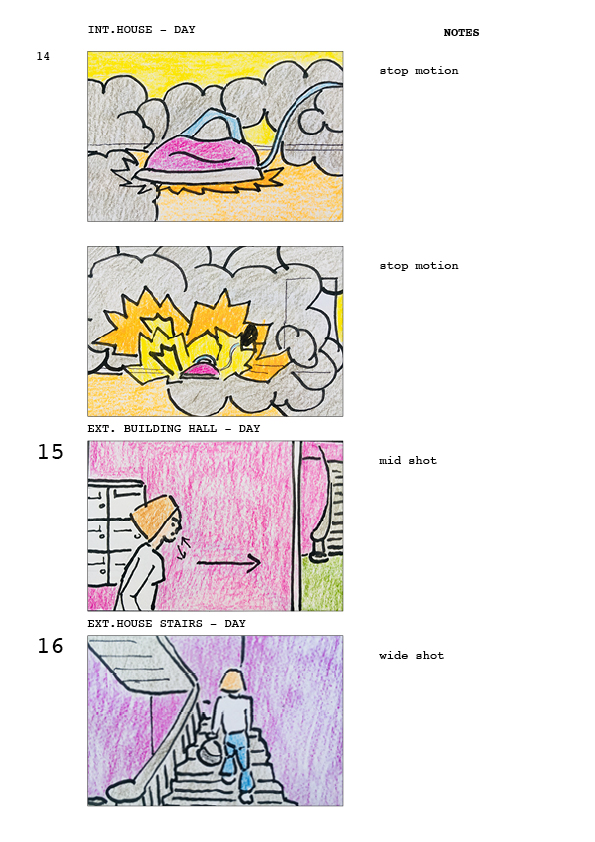 INT.HOUSE - DAY

NOTES

14

stop motion

stop motion

EXT. BUILDING HALL - DAY

15

mid shot

EXT.HOUSE STAIRS - DAY

16

wide shot