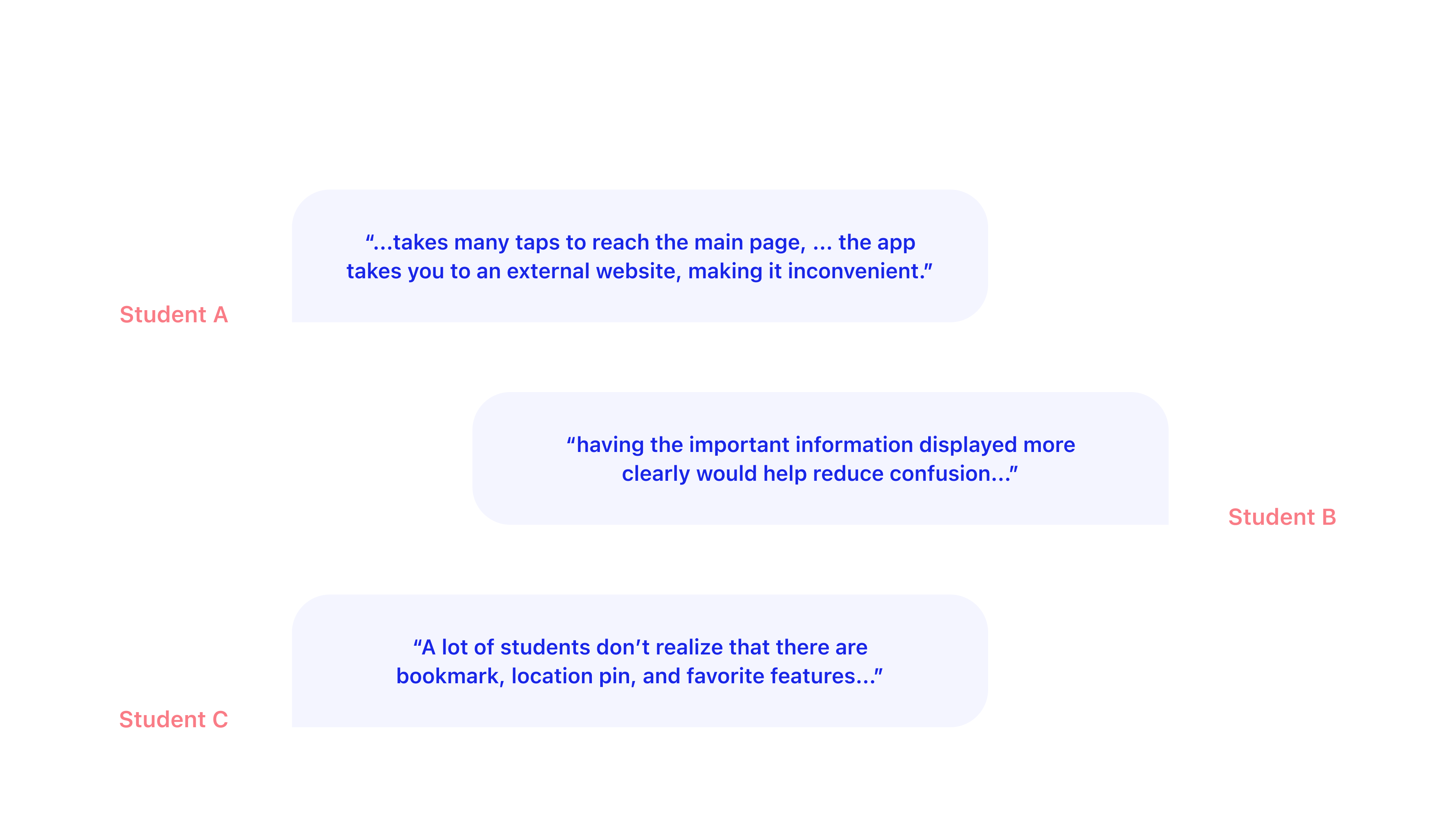 "...takes many taps to reach the main page, ... the app takes you to an external website, making it inconvenient."

Student A

"having the important information displayed more clearly would help reduce confusion..."

Student B

"A lot of students don't realize that there are bookmark, location pin, and favorite features..."

Student C