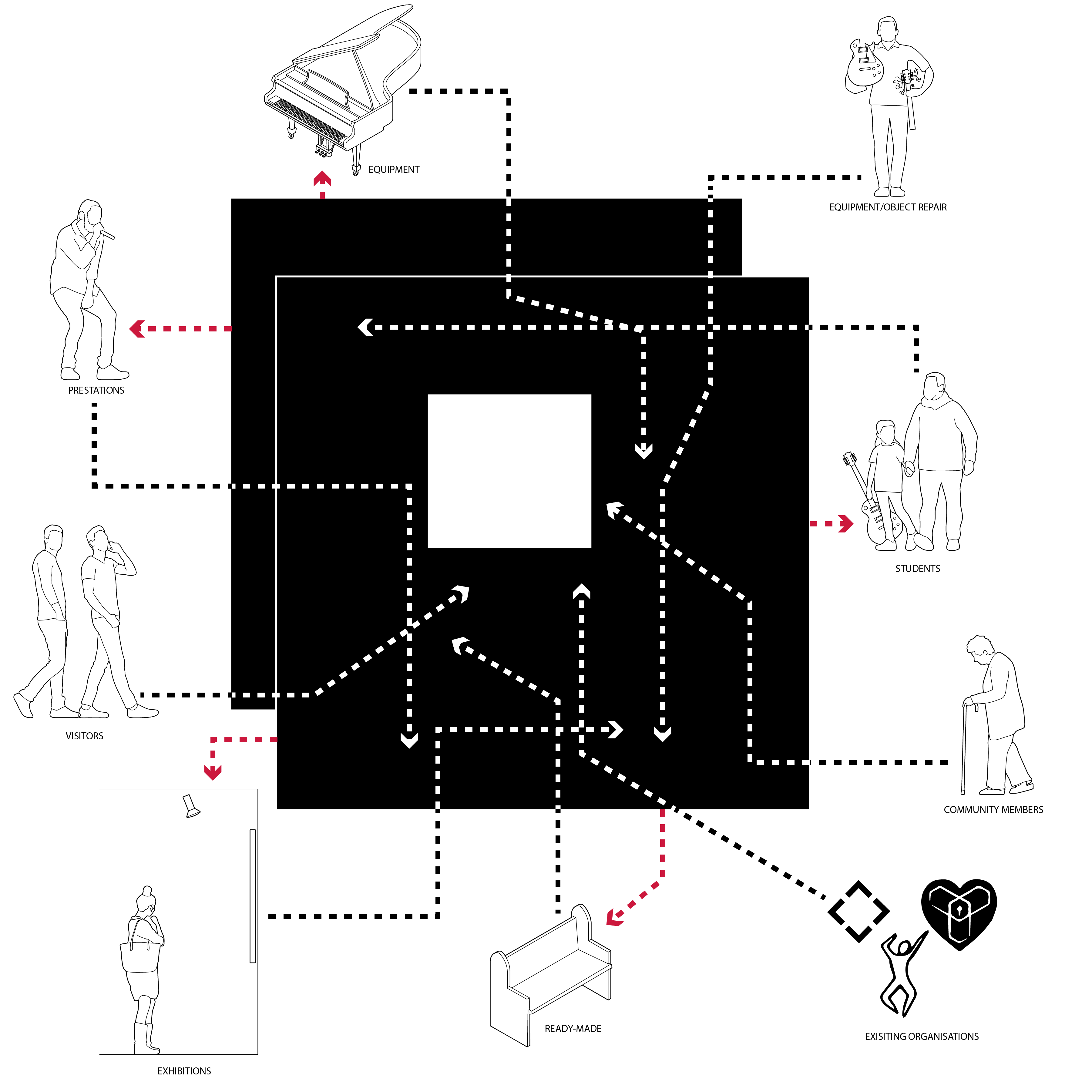 EQUIPMENT

EQUIPMENT/OBJECT REPAIR

PRESTATIONS

STUDENTS

VISITORS

COMMUNITY MEMBERS

READY-MADE

EXISITING ORGANISATIONS

EXHIBITIONS