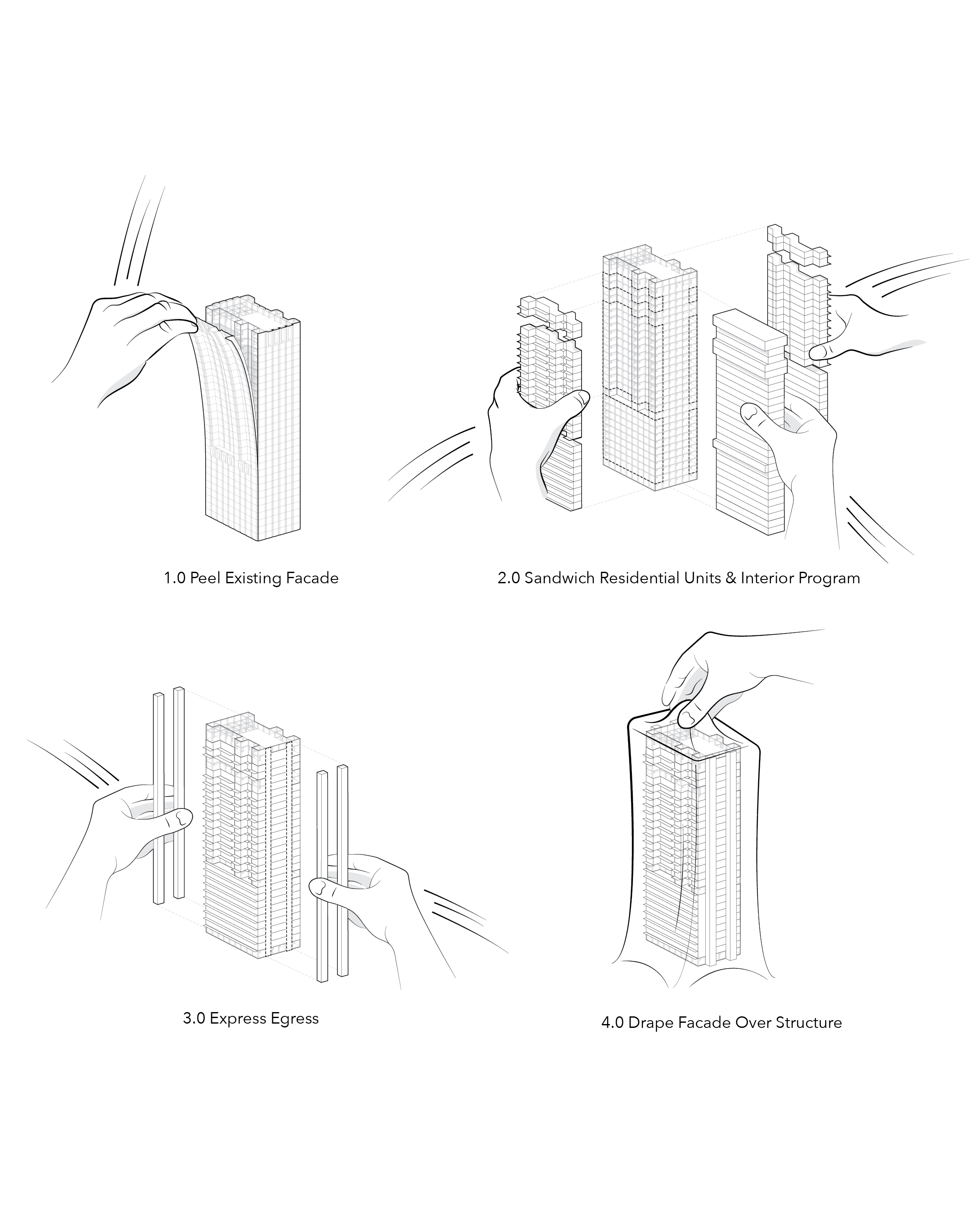 1.0 Peel Existing Facade

2.0 Sandwich Residential Units & Interior Program

3.0 Express Egress

4.0 Drape Facade Over Structure