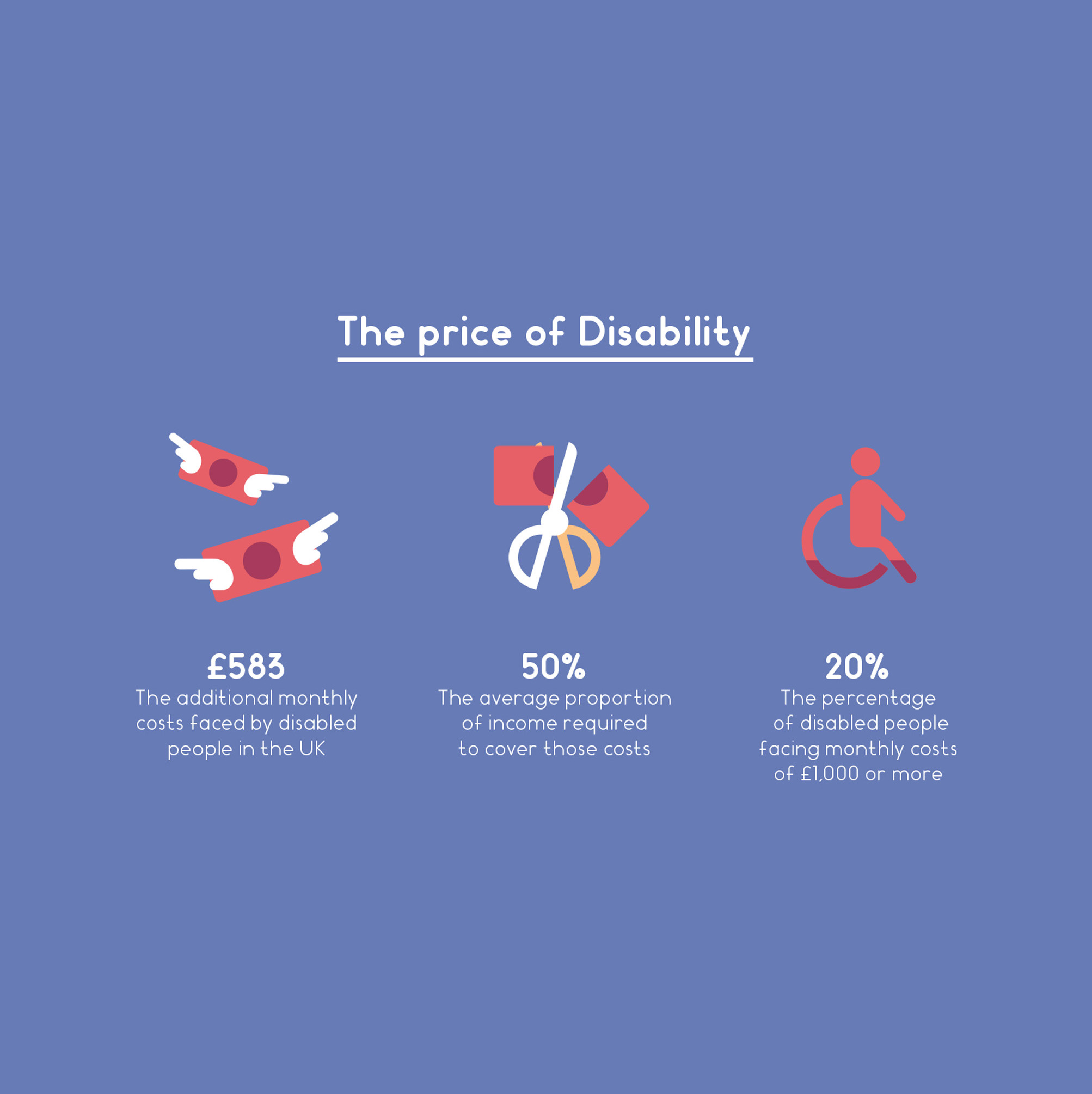 The price of Disability

£583
The additional monthly costs faced by disabled people in the UK

50%
The average proportion of income required to cover those costs

20%
The percentage of disabled people facing monthly costs of £1,000 or more