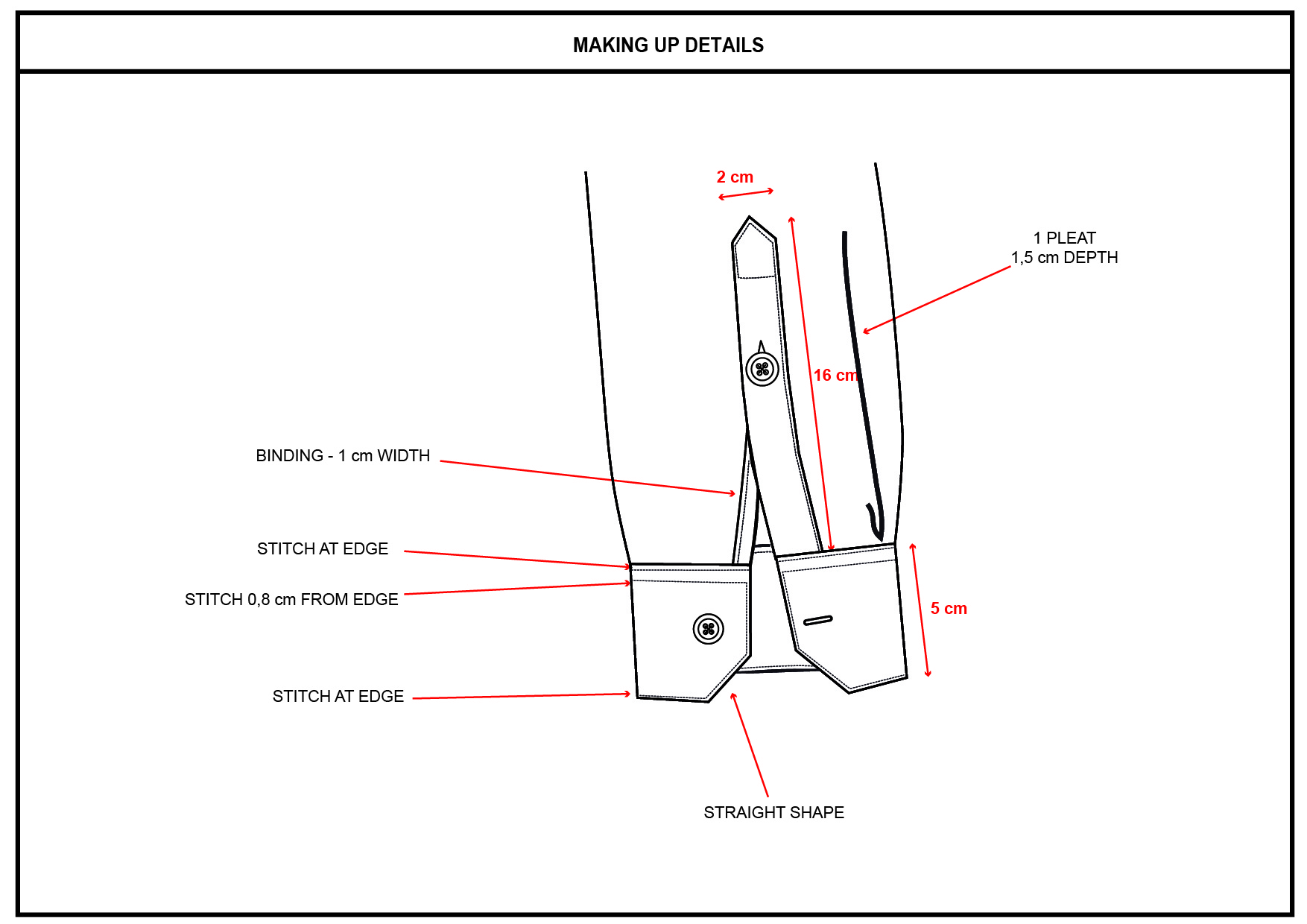 MAKING UP DETAILS

2 cm

1 PLEAT
1,5 cm DEPTH

16 cm

BINDING - 1 cm WIDTH

STITCH AT EDGE

STITCH 0,8 cm FROM EDGE

5 cm

STITCH AT EDGE

STRAIGHT SHAPE