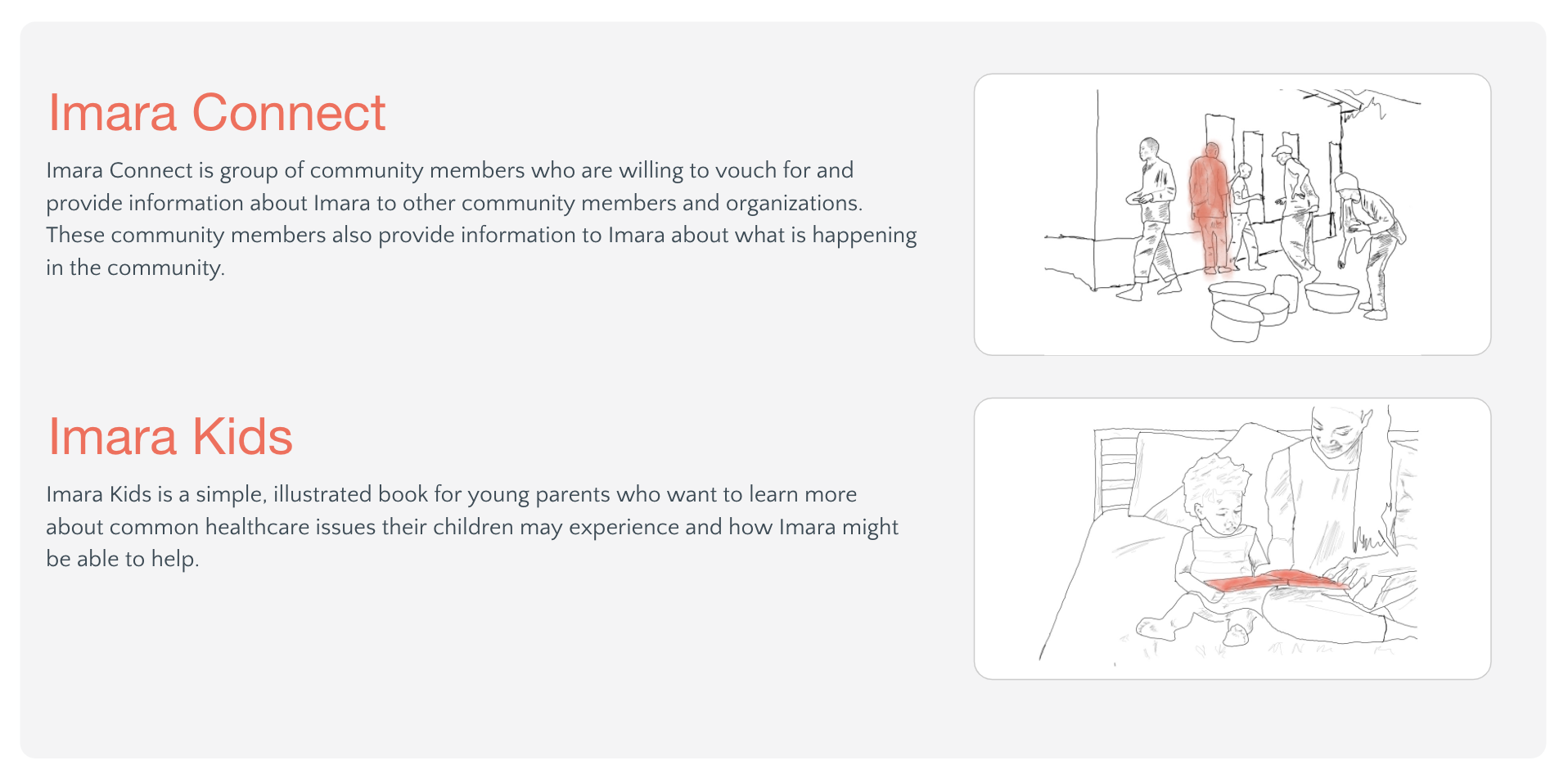 Imara Connect

Imara Connect is group of community members who are willing to vouch for and provide information about Imara to other community members and organizations. These community members also provide information to Imara about what is happening in the community.

Imara Kids

Imara Kids is a simple, illustrated book for young parents who want to learn more about common healthcare issues their children may experience and how Imara might be able to help.